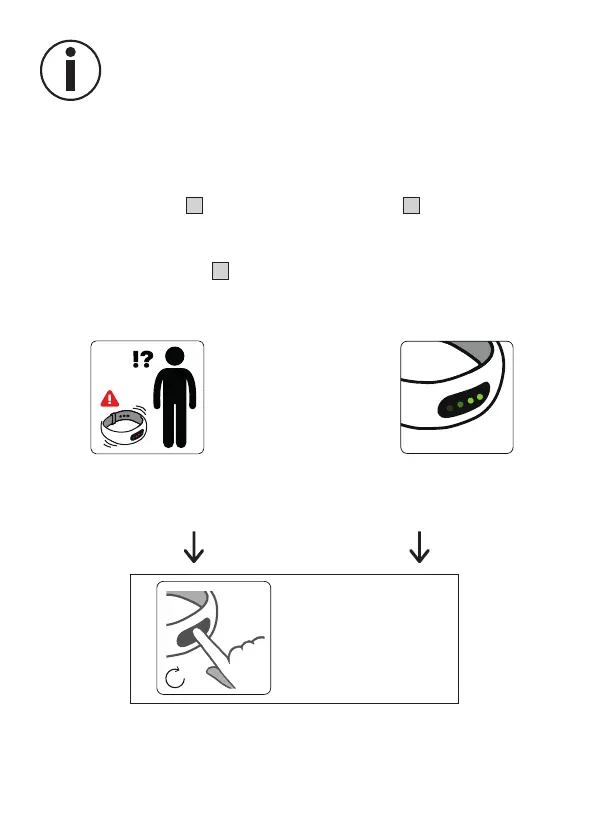 !?