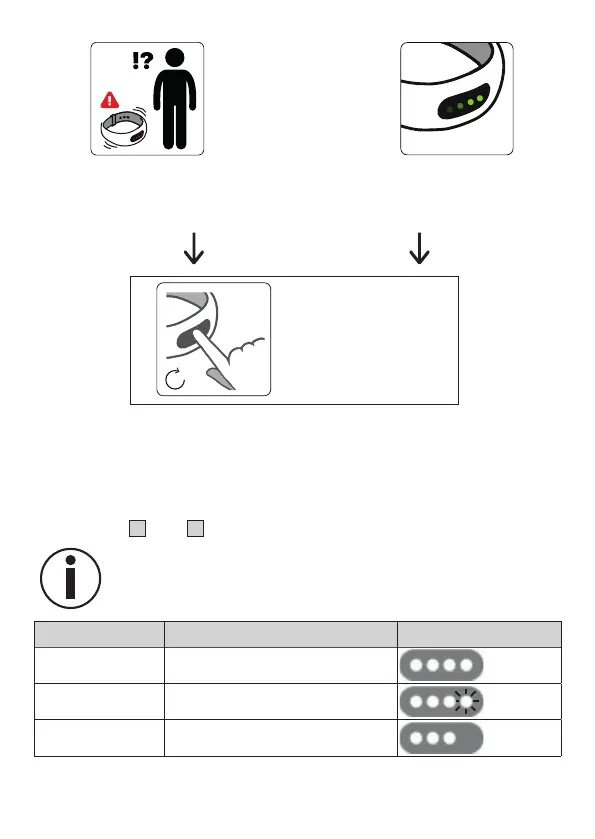 !?