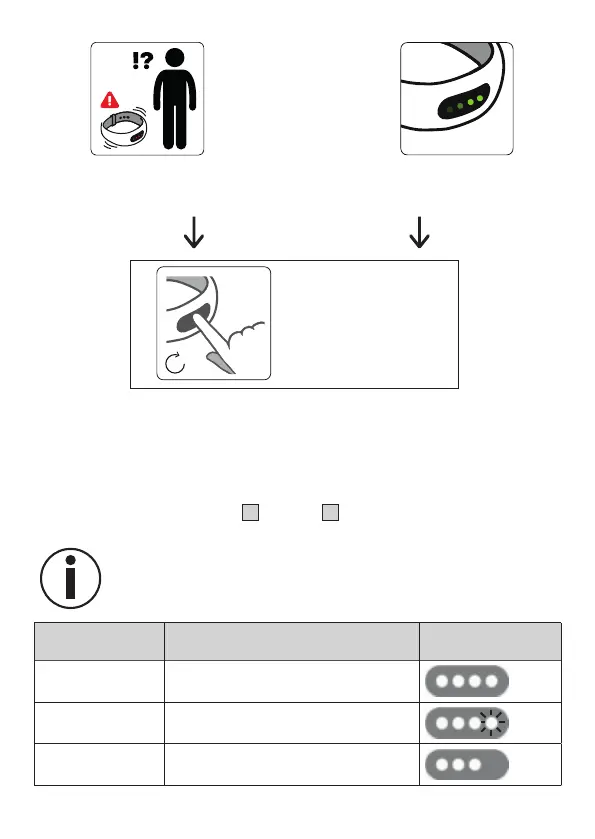 !?