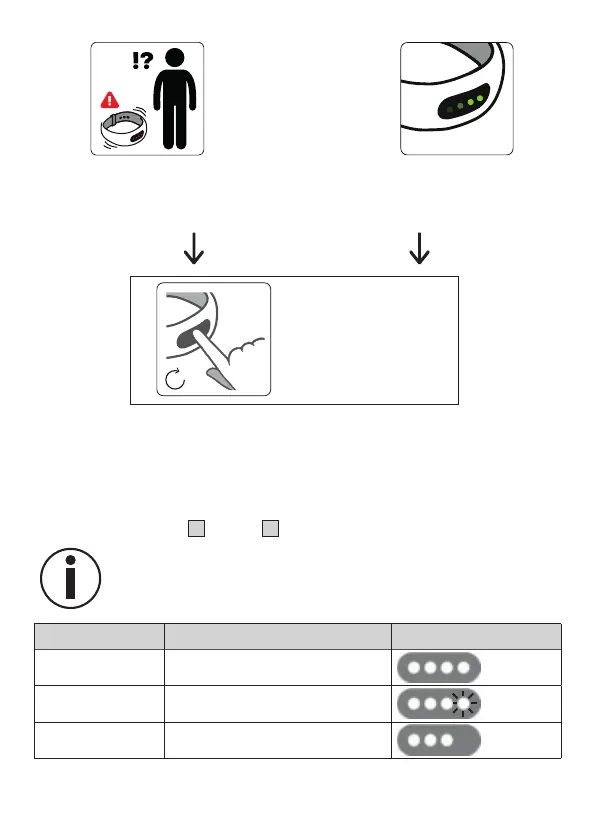 !?