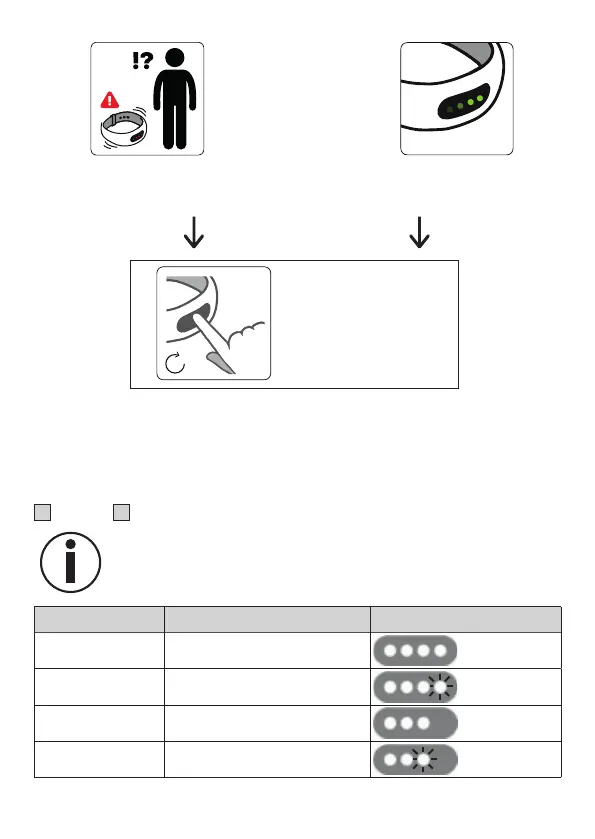 !?