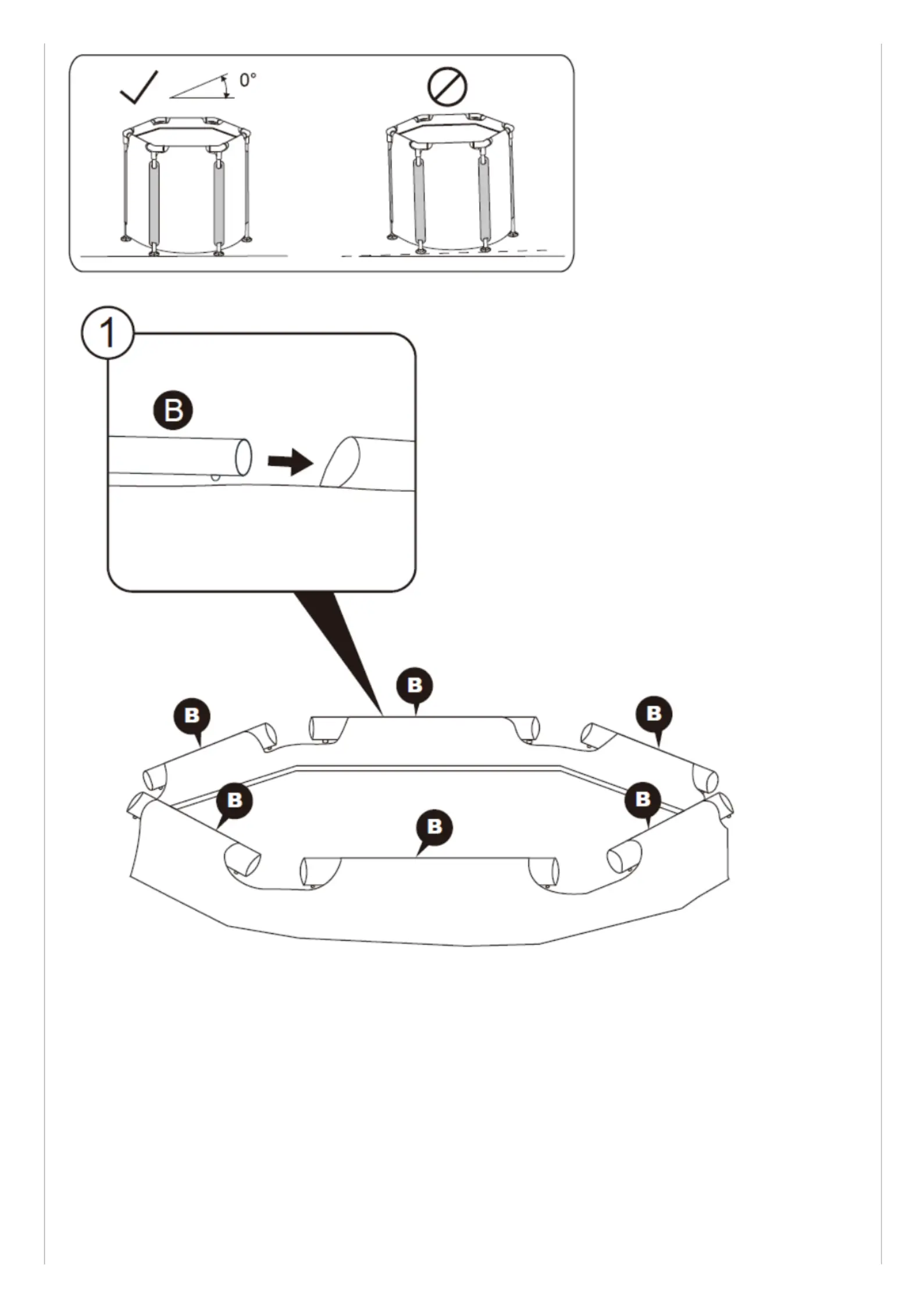 0°

1

B

B

B

B

B

B

B