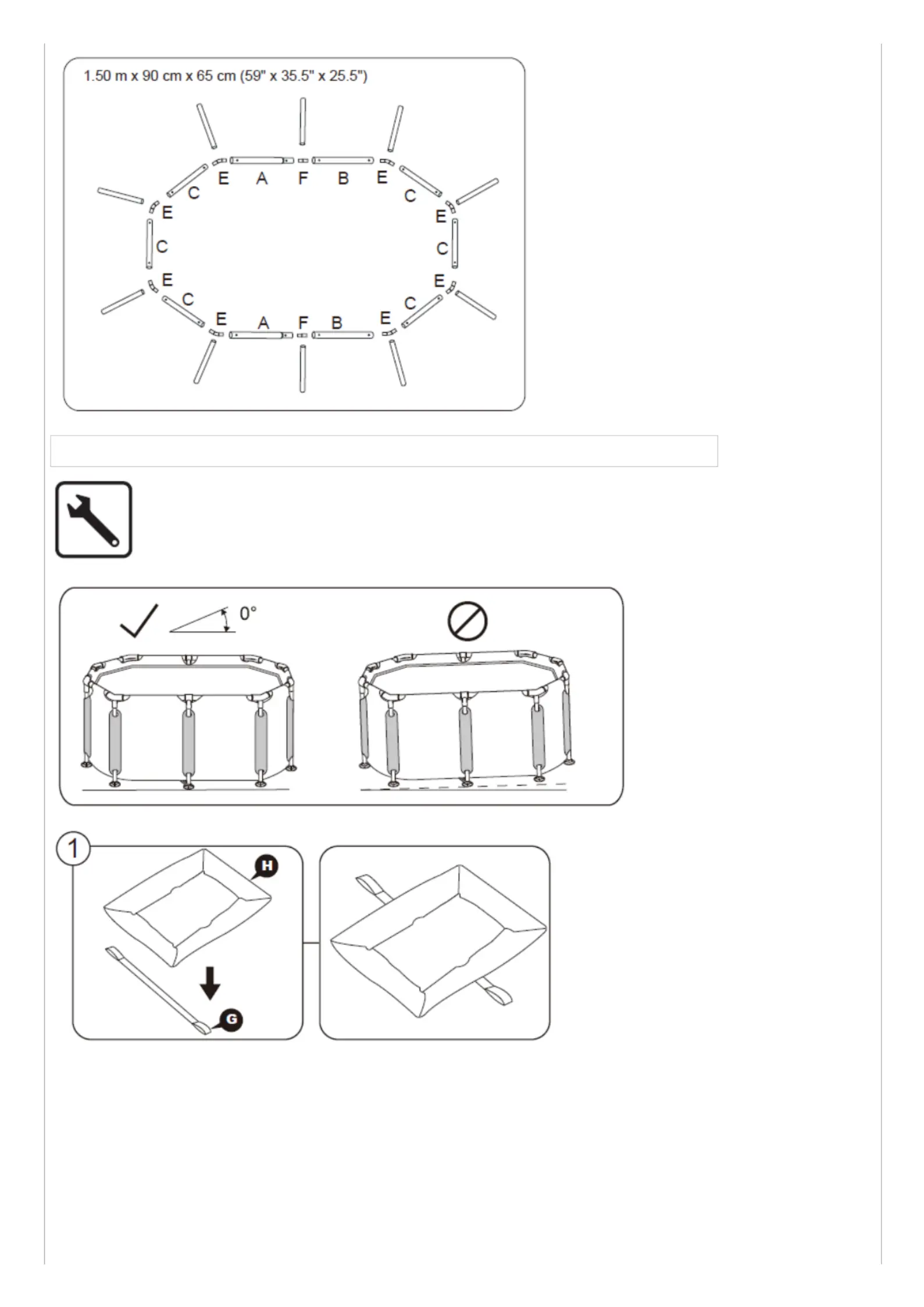 1.50 m x 90 cm x 65 cm (59" x 35.5" x 25.5")

E A F B E
C C
E E
C C
E E
C C
E A F B E

0°

1

H

G