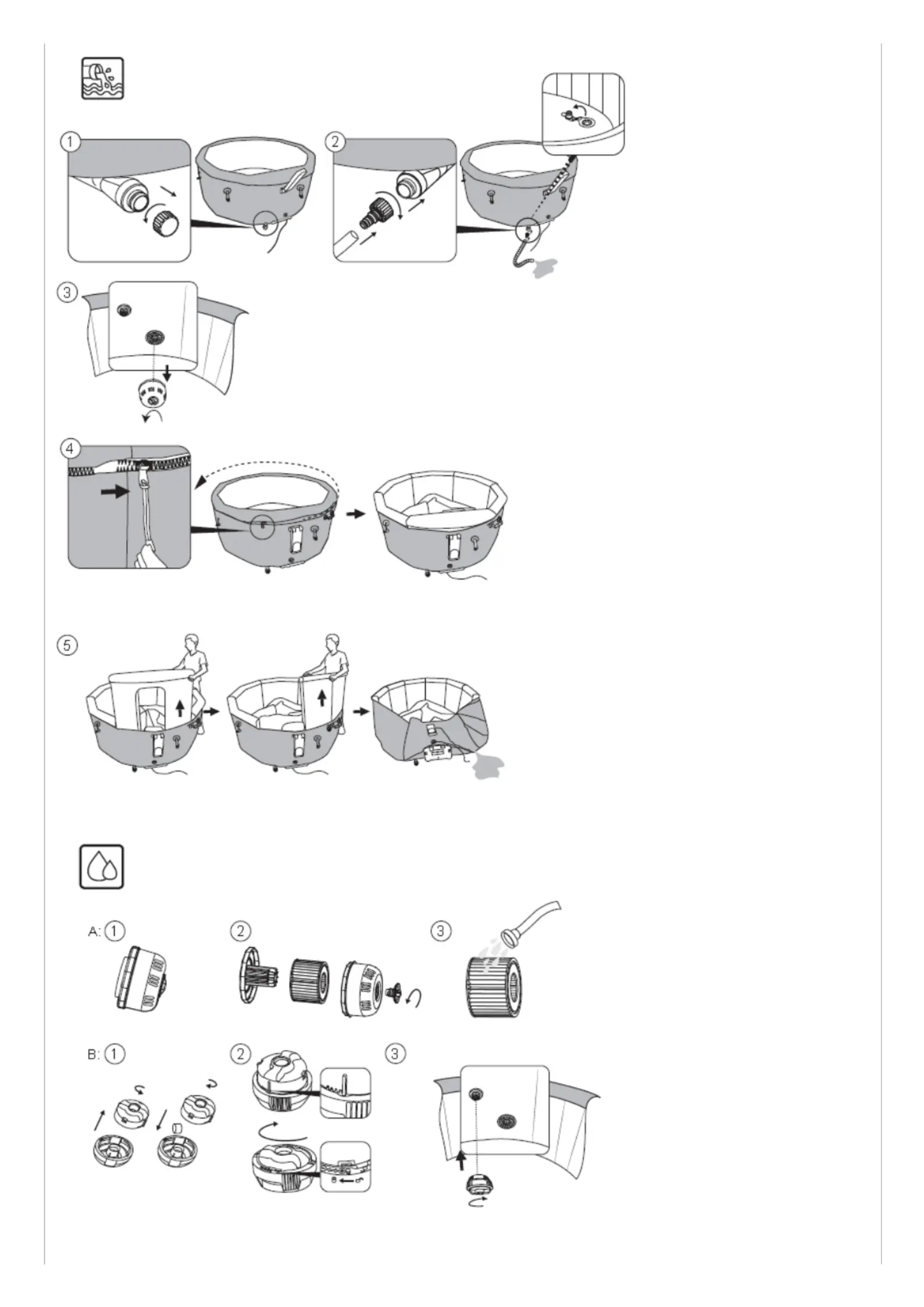 1

2

3

4

5

A: 1

2

3

B: 1

2

3