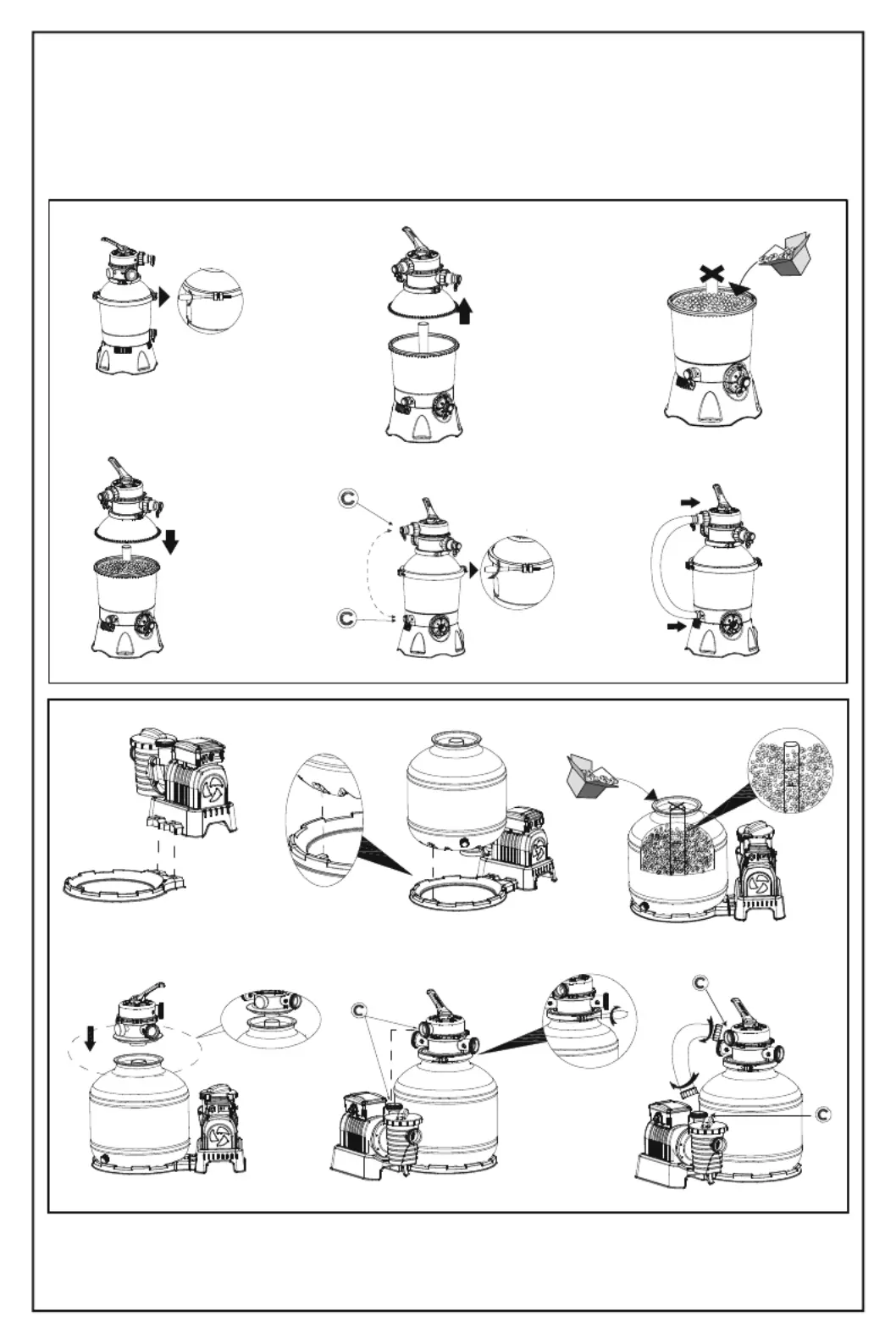 C

C

C

C

C