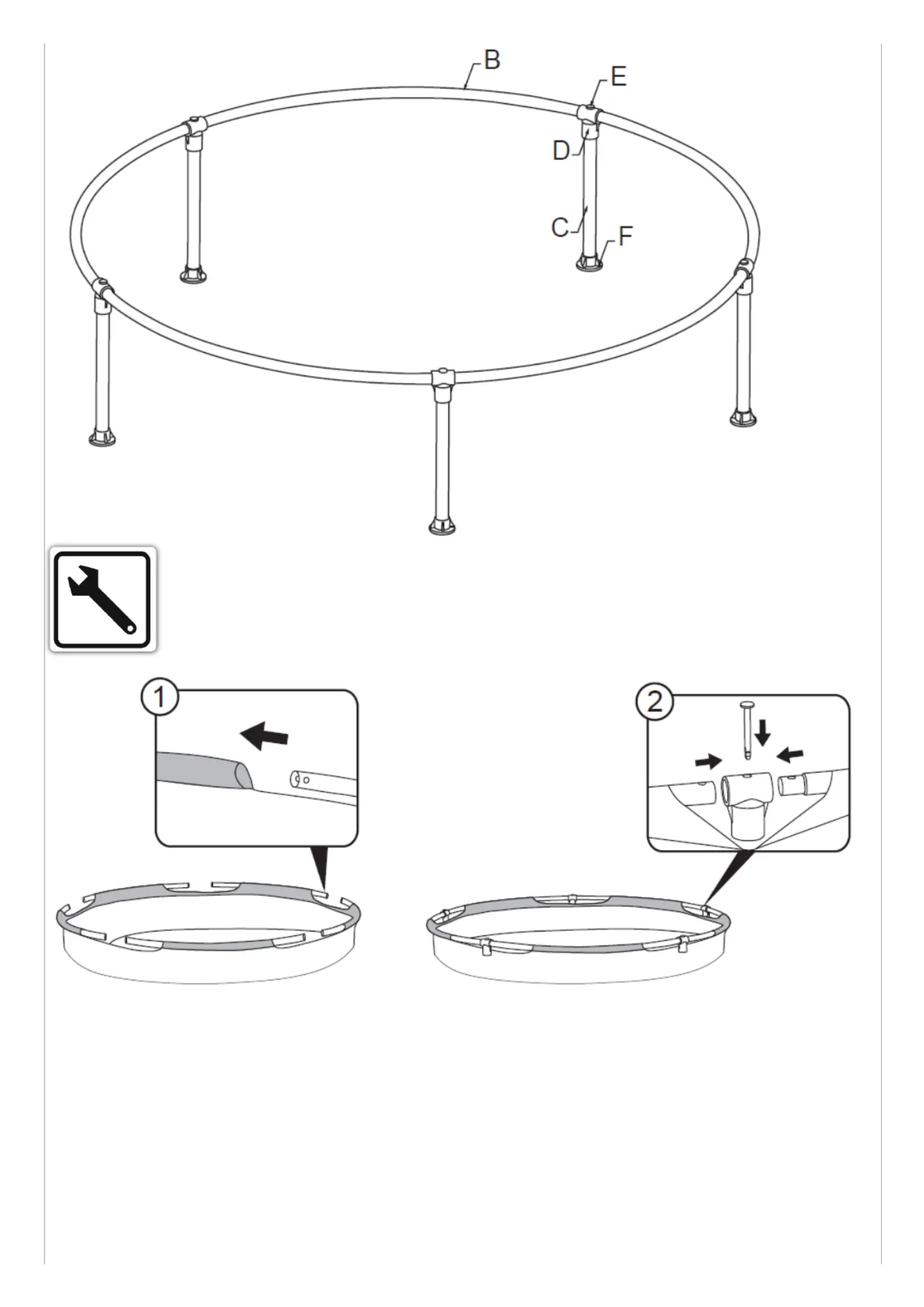 B
E
D
C
F
1
2