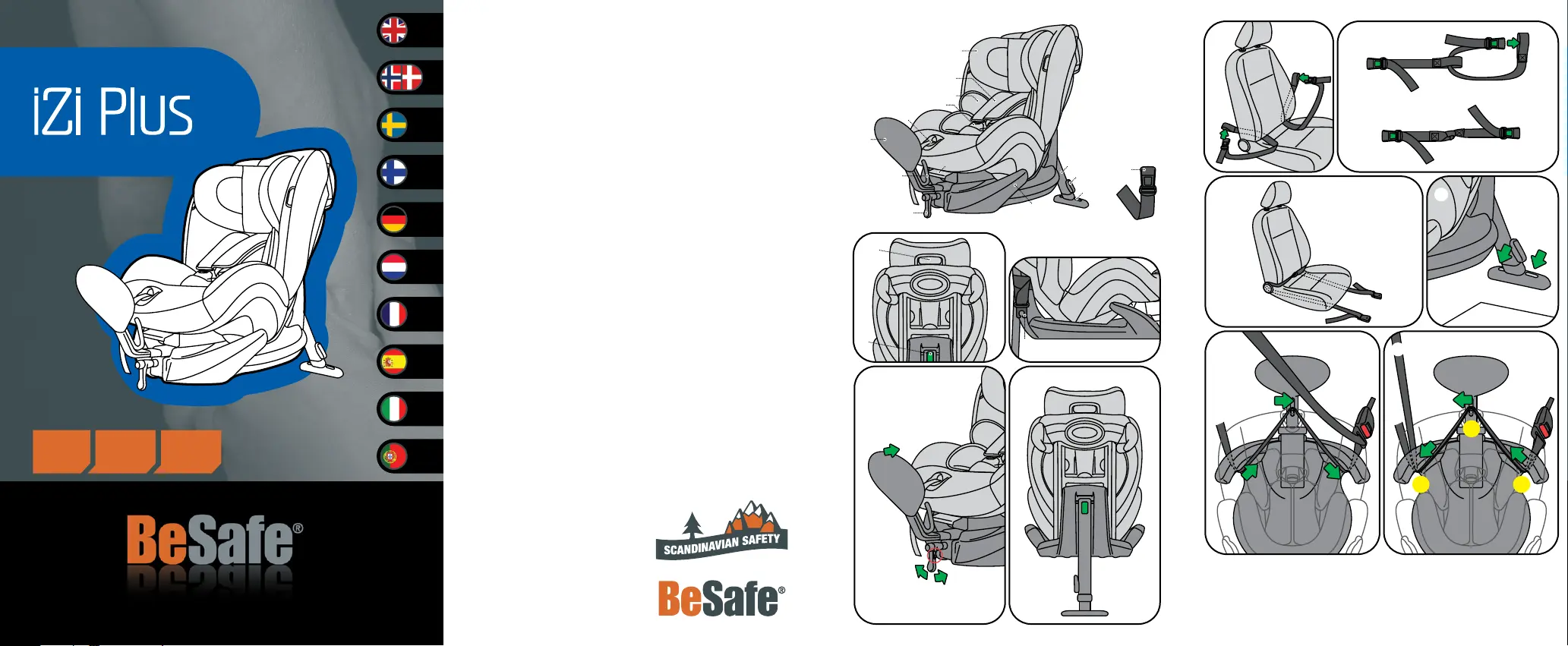 iZi Plus

BeSafe®

SCANDINAVIAN SAFETY

BeSafe®