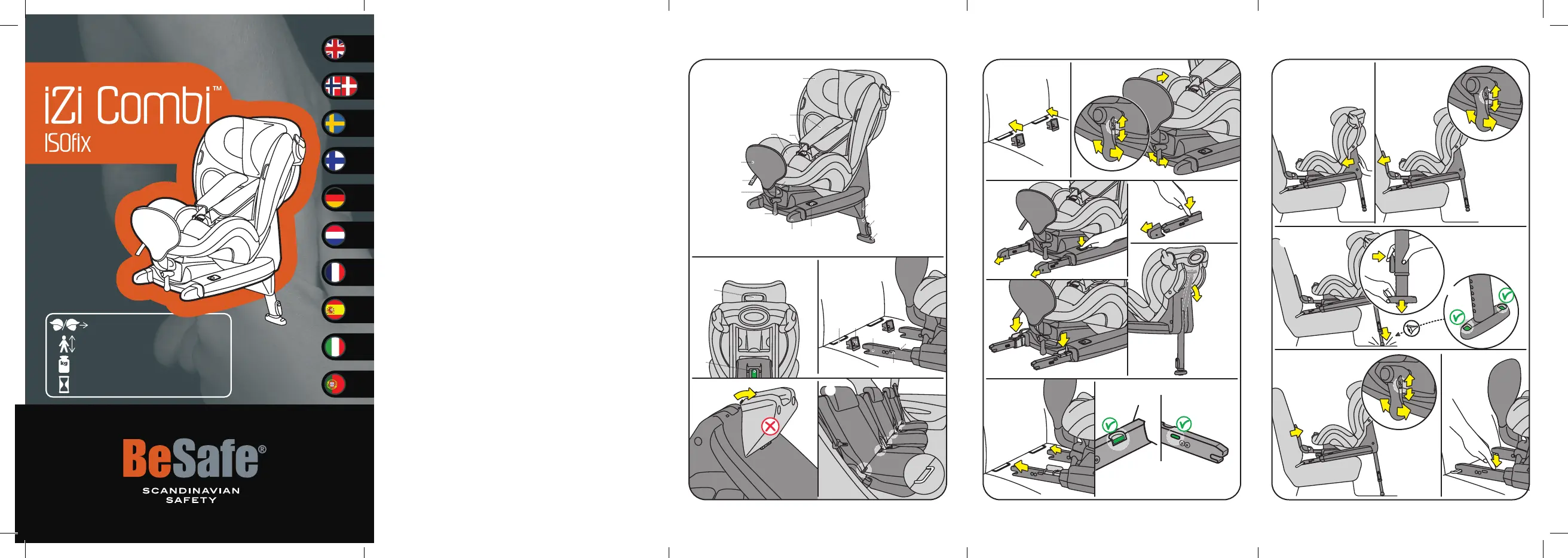 iZi Combi™
ISOfix

kg

BeSafe®
SCANDINAVIAN SAFETY