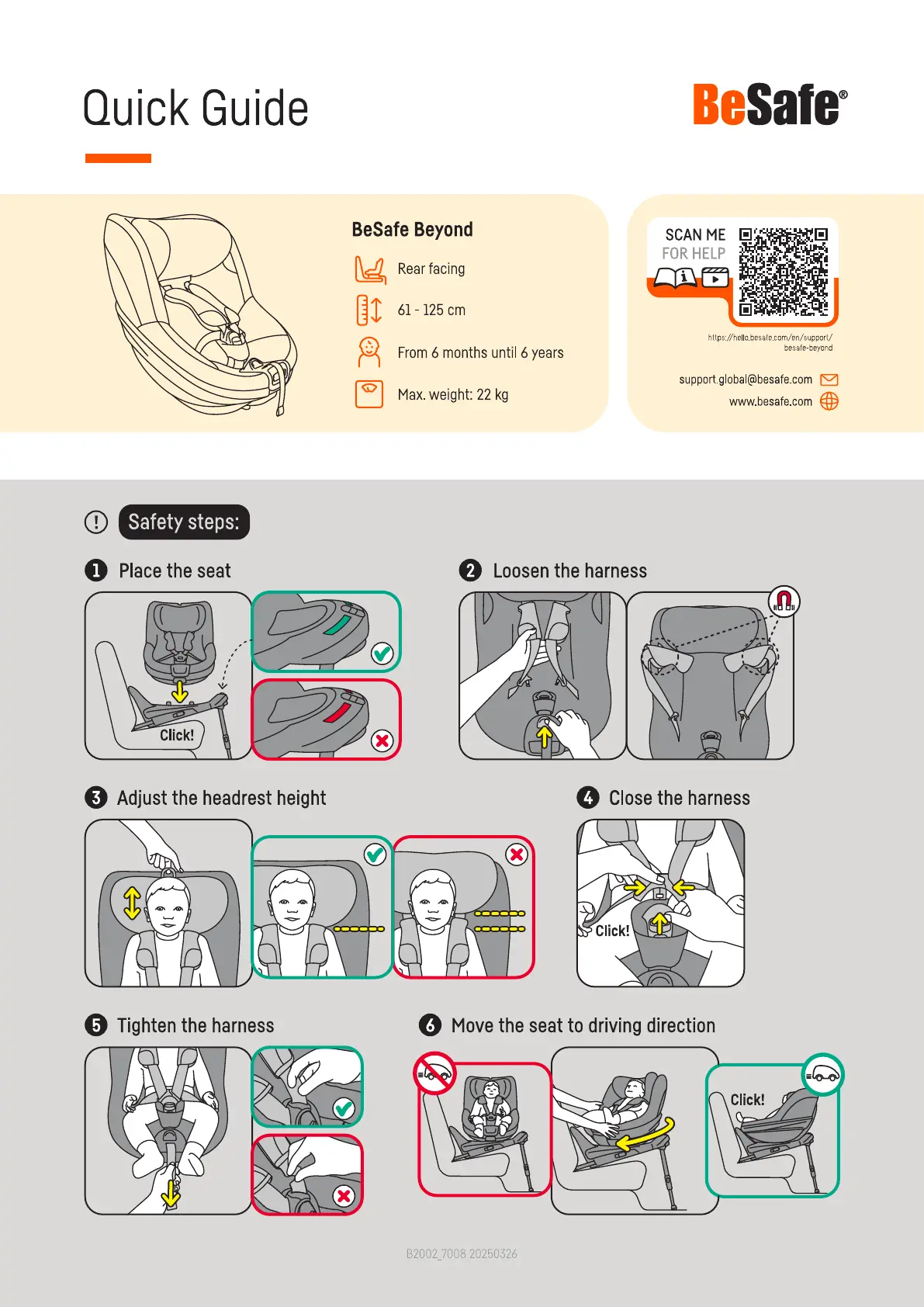 Quick Guide

BeSafe®

BeSafe Beyond

Rear facing

61 - 125 cm

From 6 months until 6 years

Max. weight: 22 kg

SCAN ME
FOR HELP

https://hello.besafe.com/en/support/besafe-beyond

support.global@besafe.com

www.besafe.com

Safety steps:

1 Place the seat

Click!

2 Loosen the harness

3 Adjust the headrest height

4 Close the harness

Click!

5 Tighten the harness

6 Move the seat to driving direction

Click!

B2002_7008 20250326