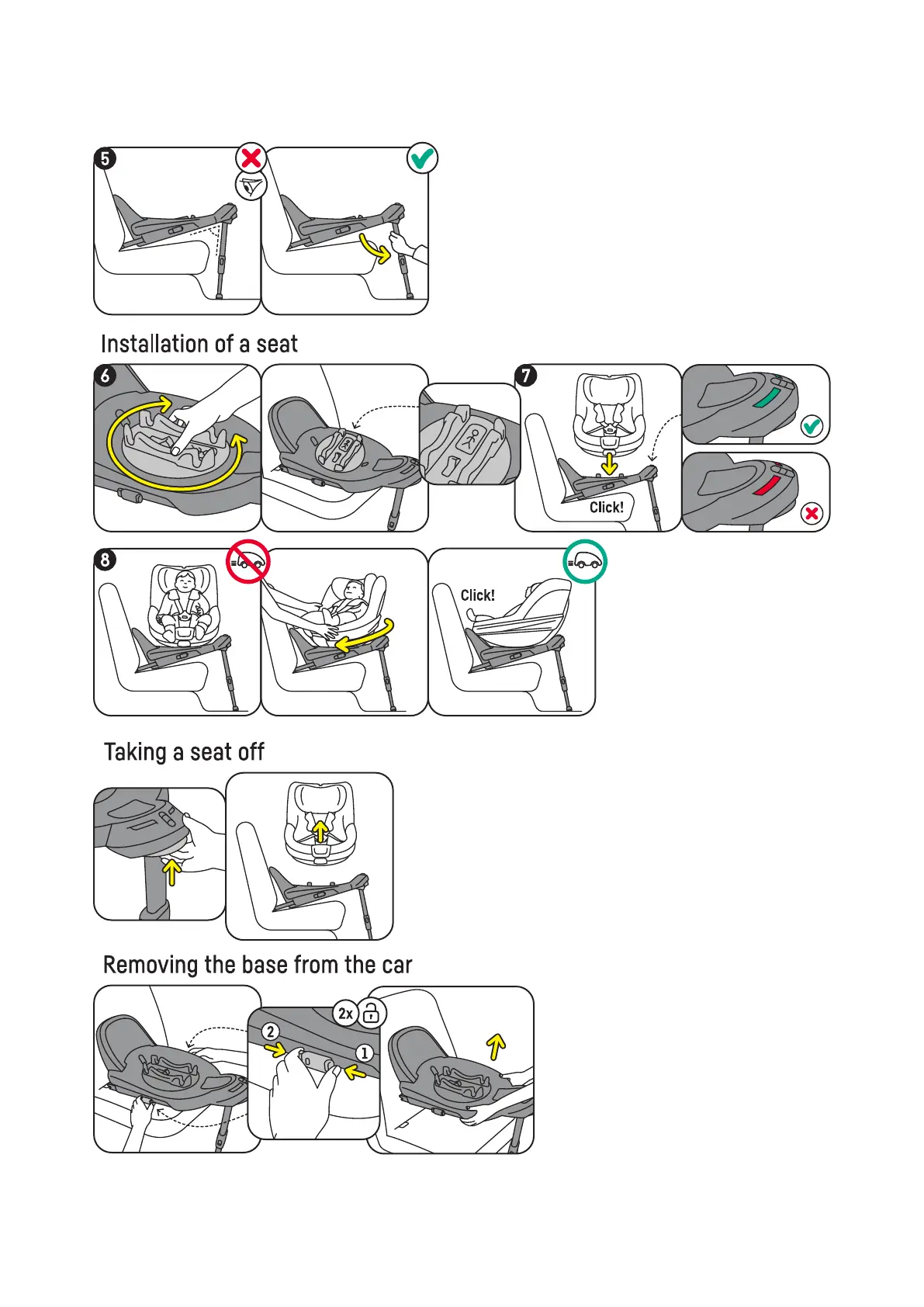 5

Installation of a seat

6

7

Click!

8

Click!

Taking a seat off

Removing the base from the car

2x

2

1