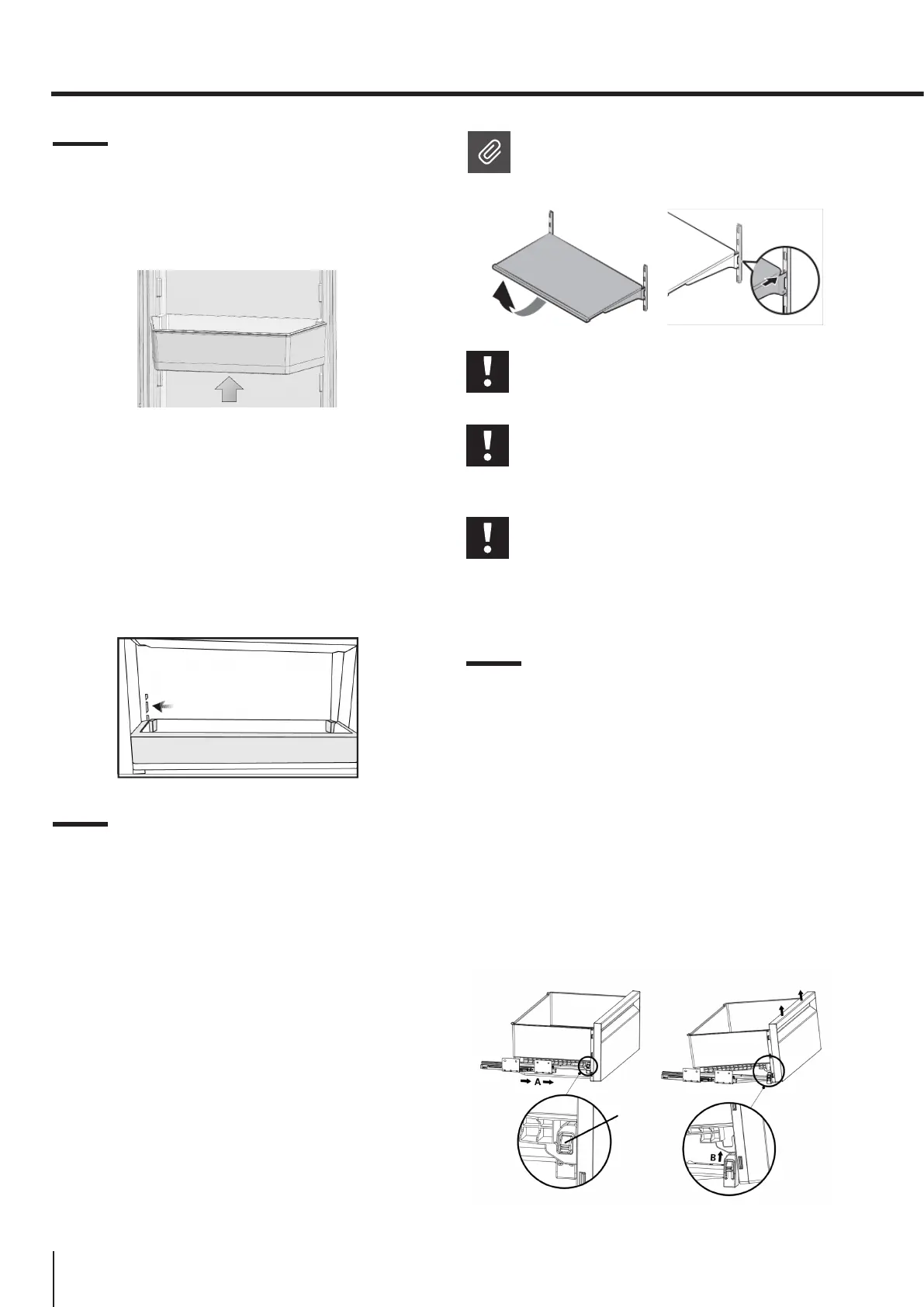 A

B