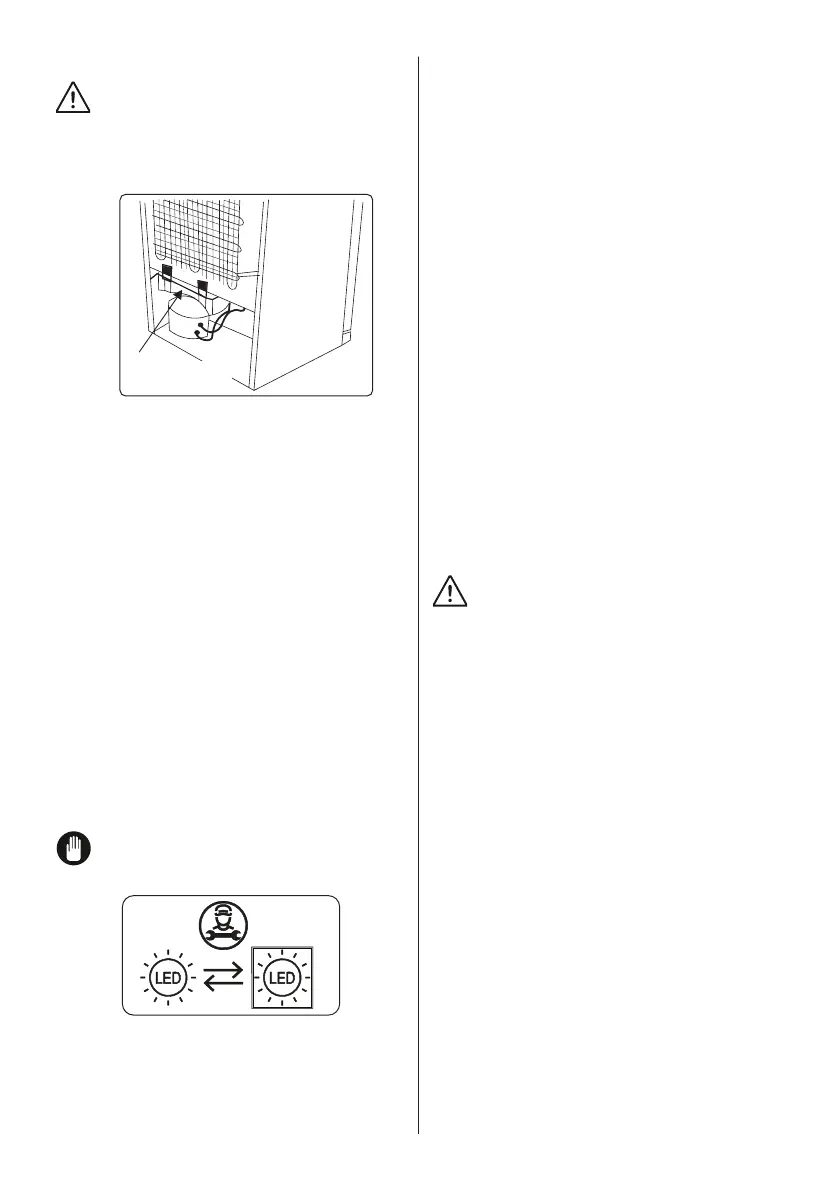 LED

LED