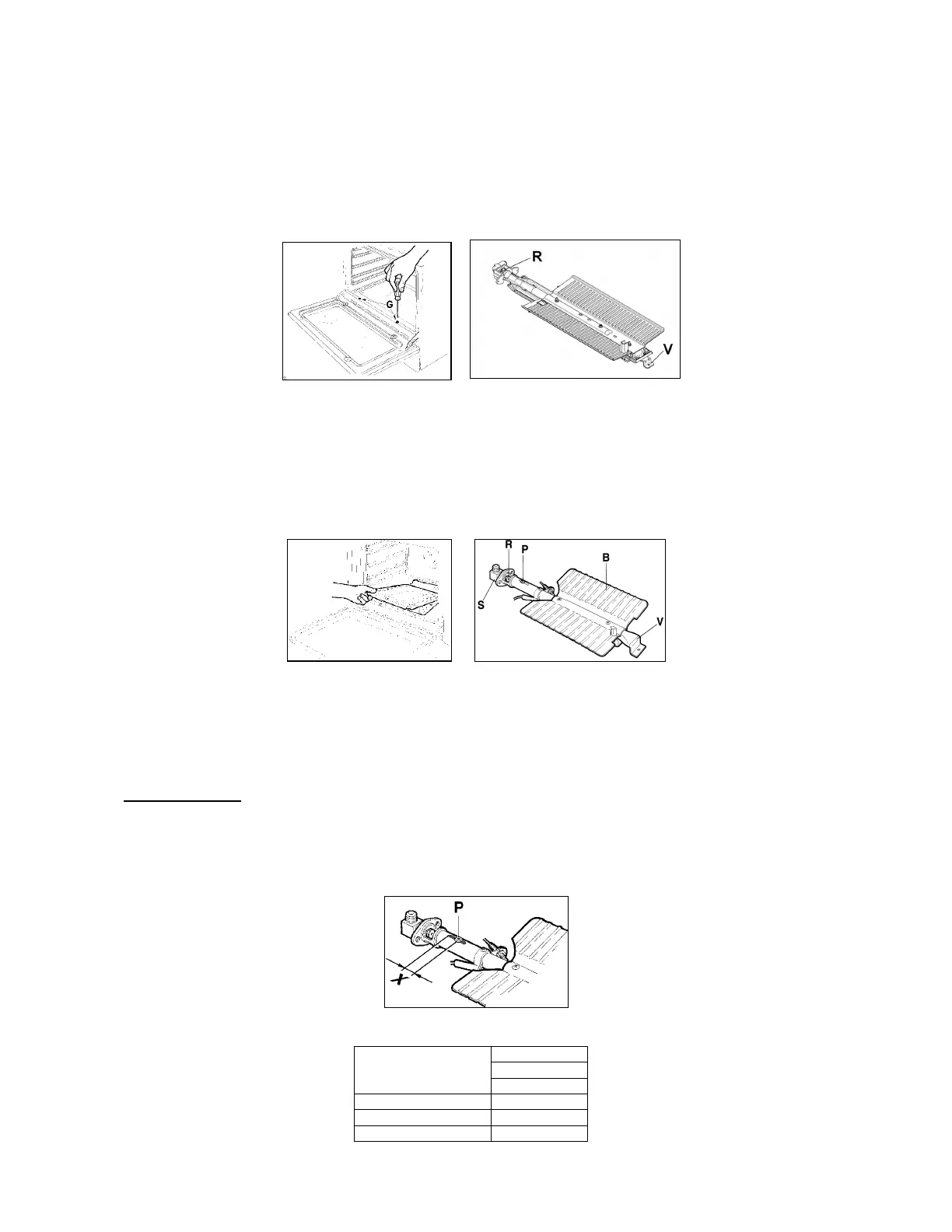 G

R

V

R

P

B

S

V

P

X