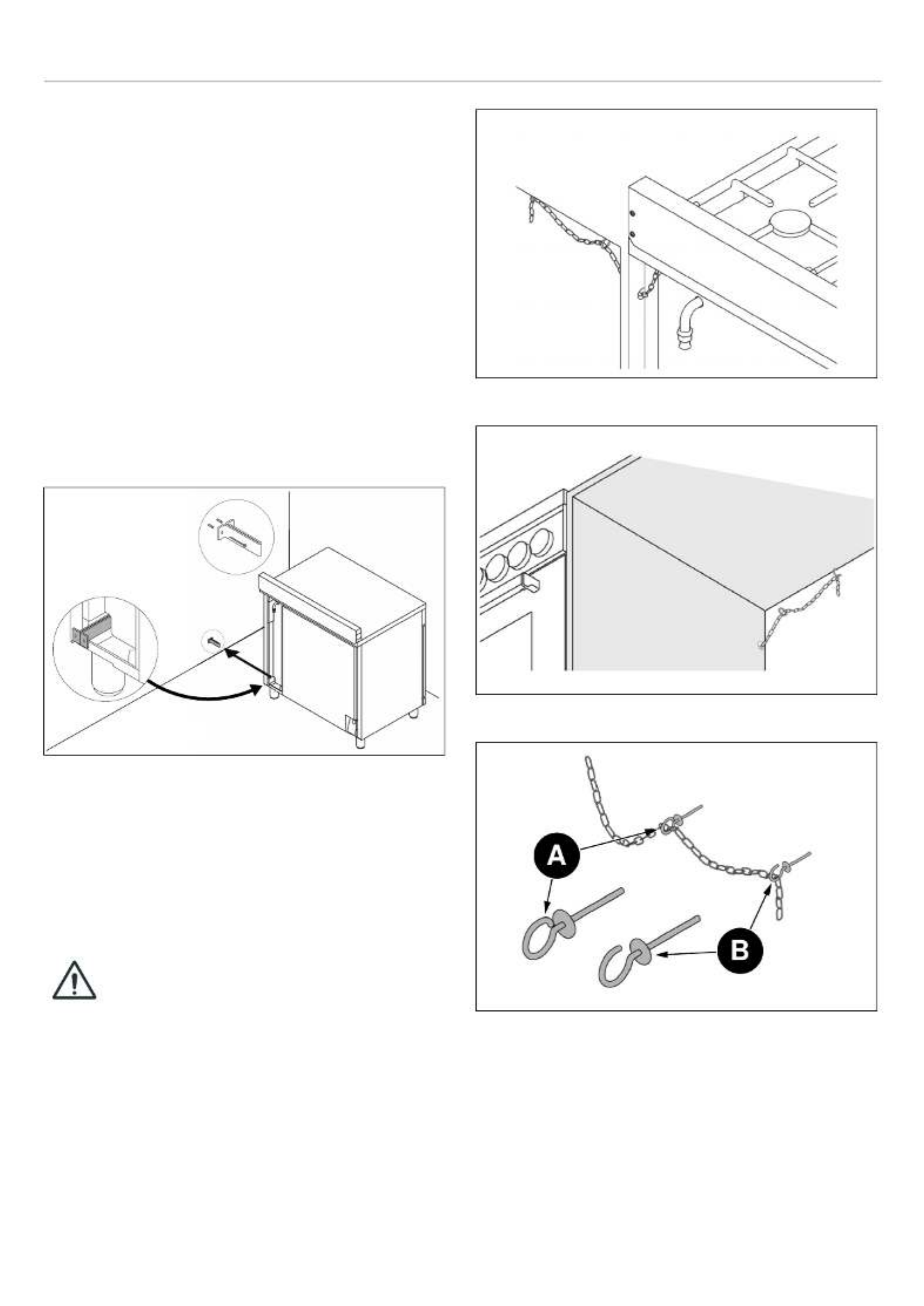 A

B