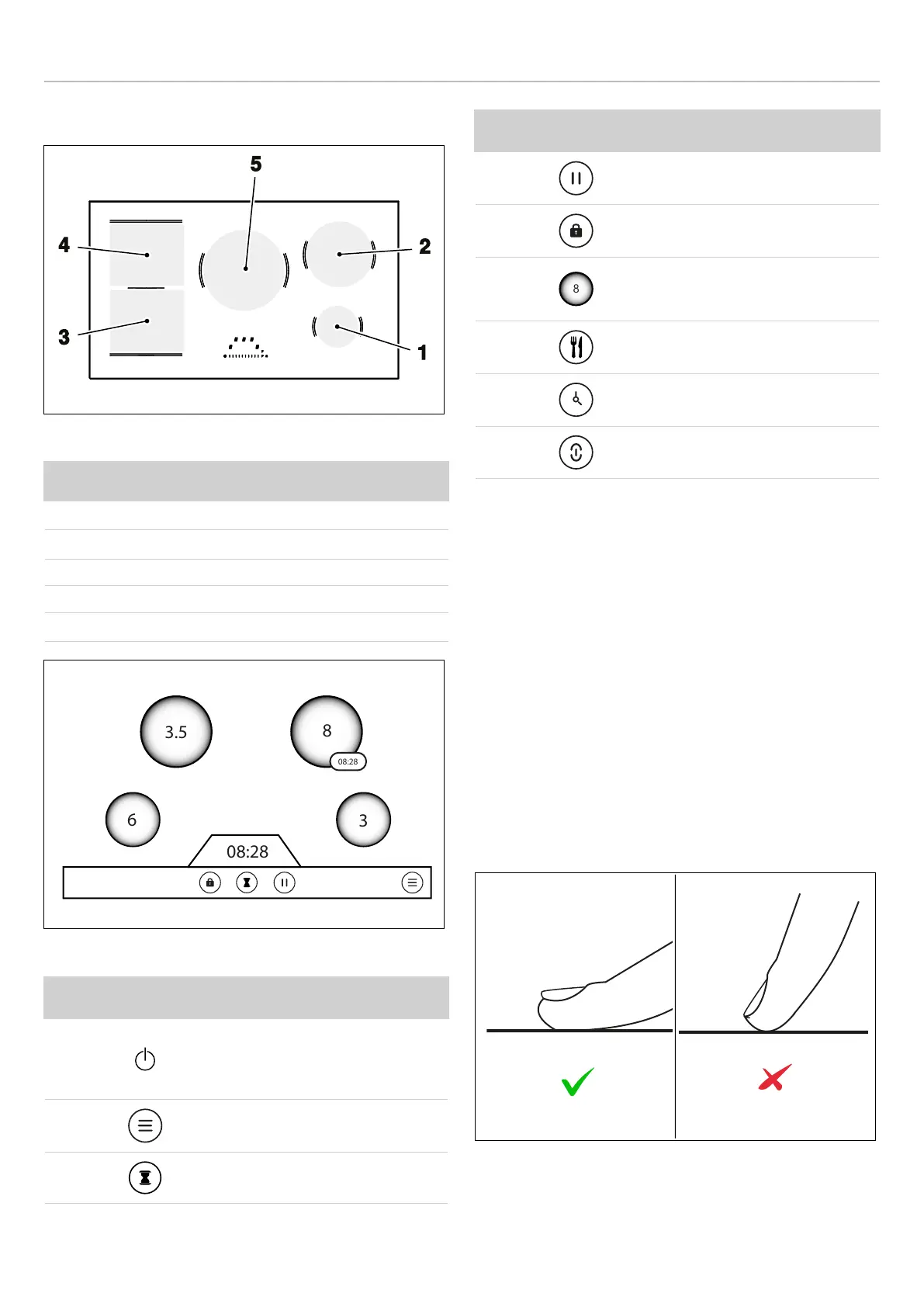 5

4

2

3

1

3.5

8

08:28

6

3

08:28

8