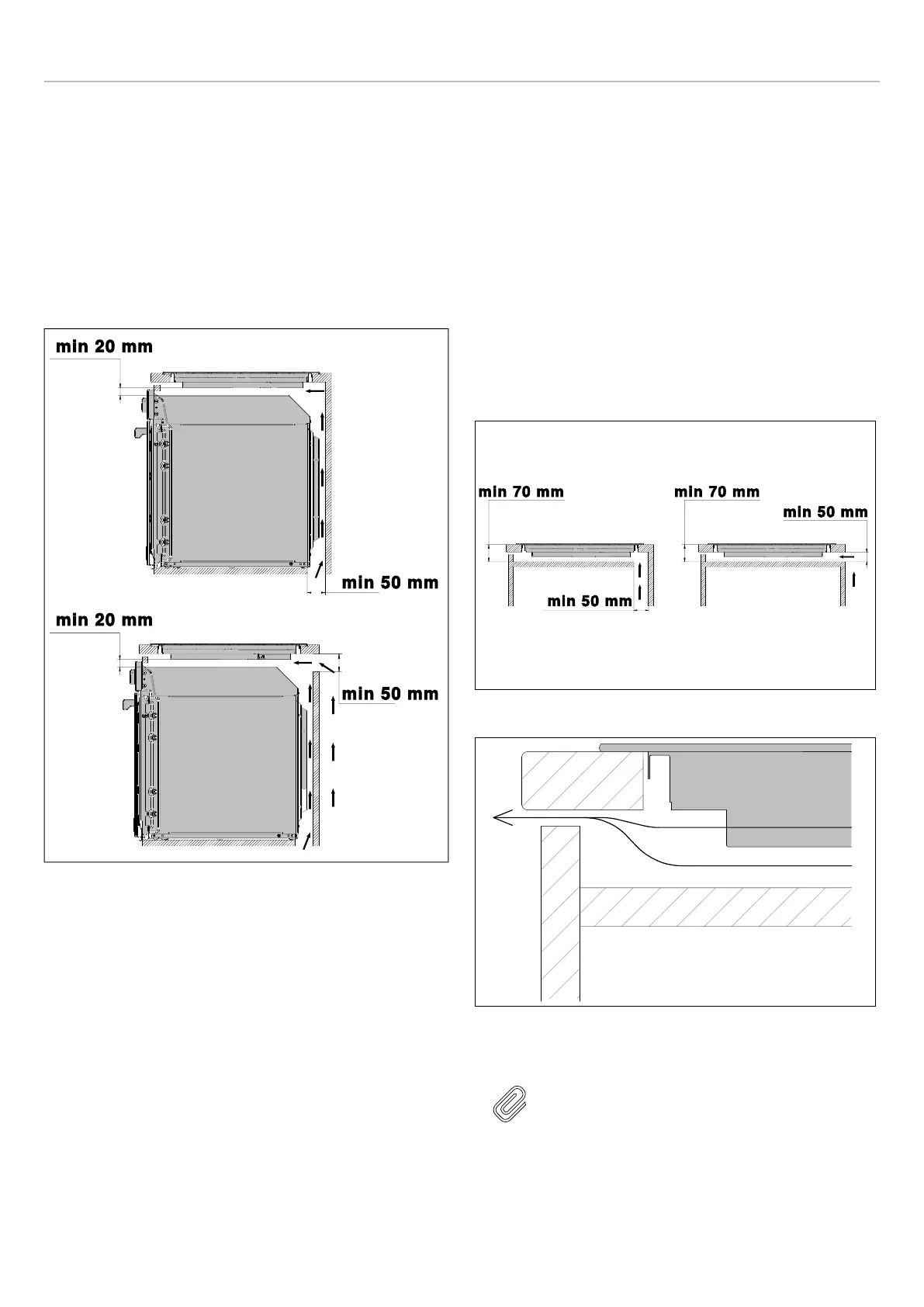 min 20 mm

min 50 mm

min 20 mm

min 50 mm

min 70 mm

min 50 mm

min 70 mm

min 50 mm