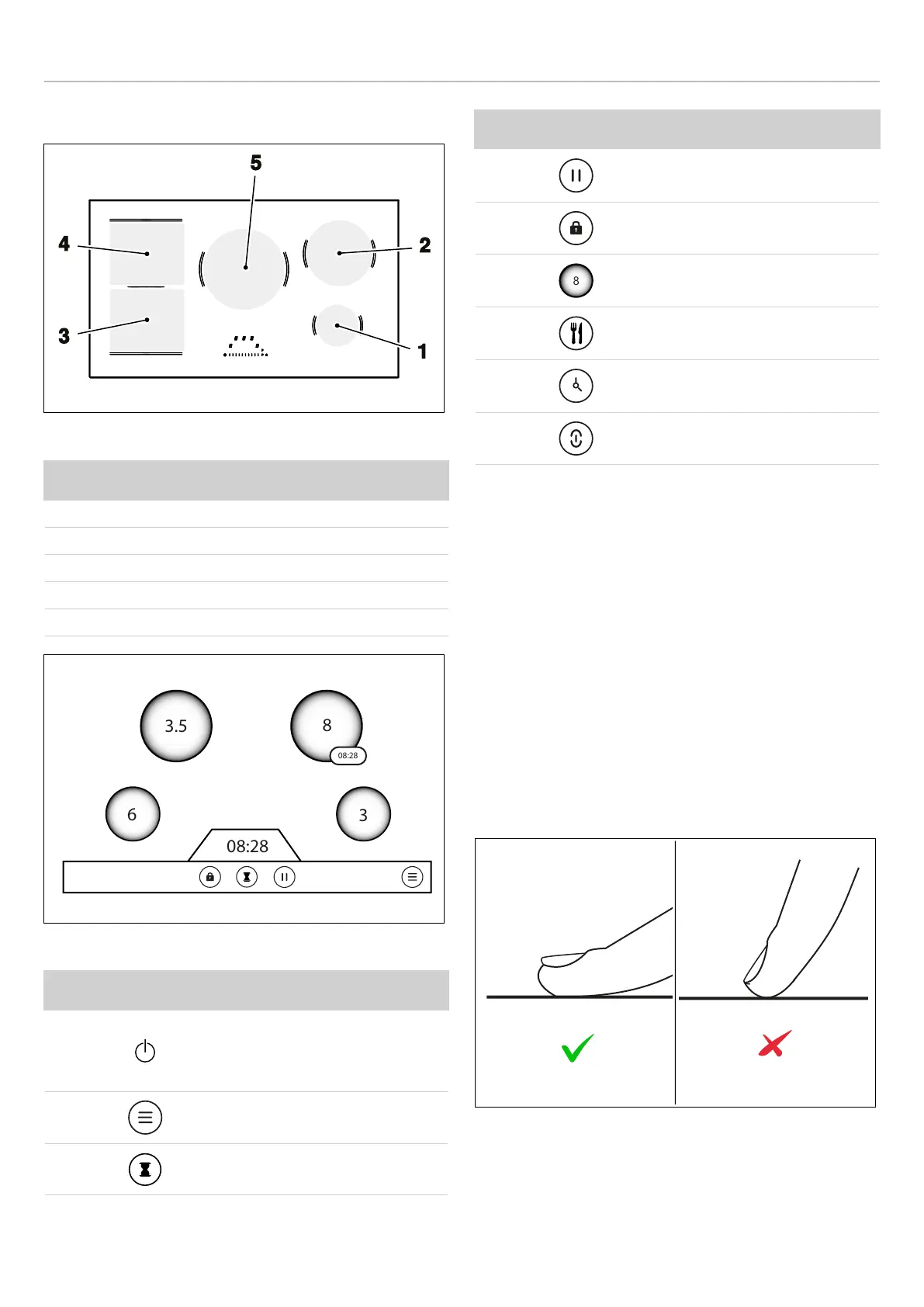 5

4

2

3

1

3.5

8

08:28

6

3

08:28

8