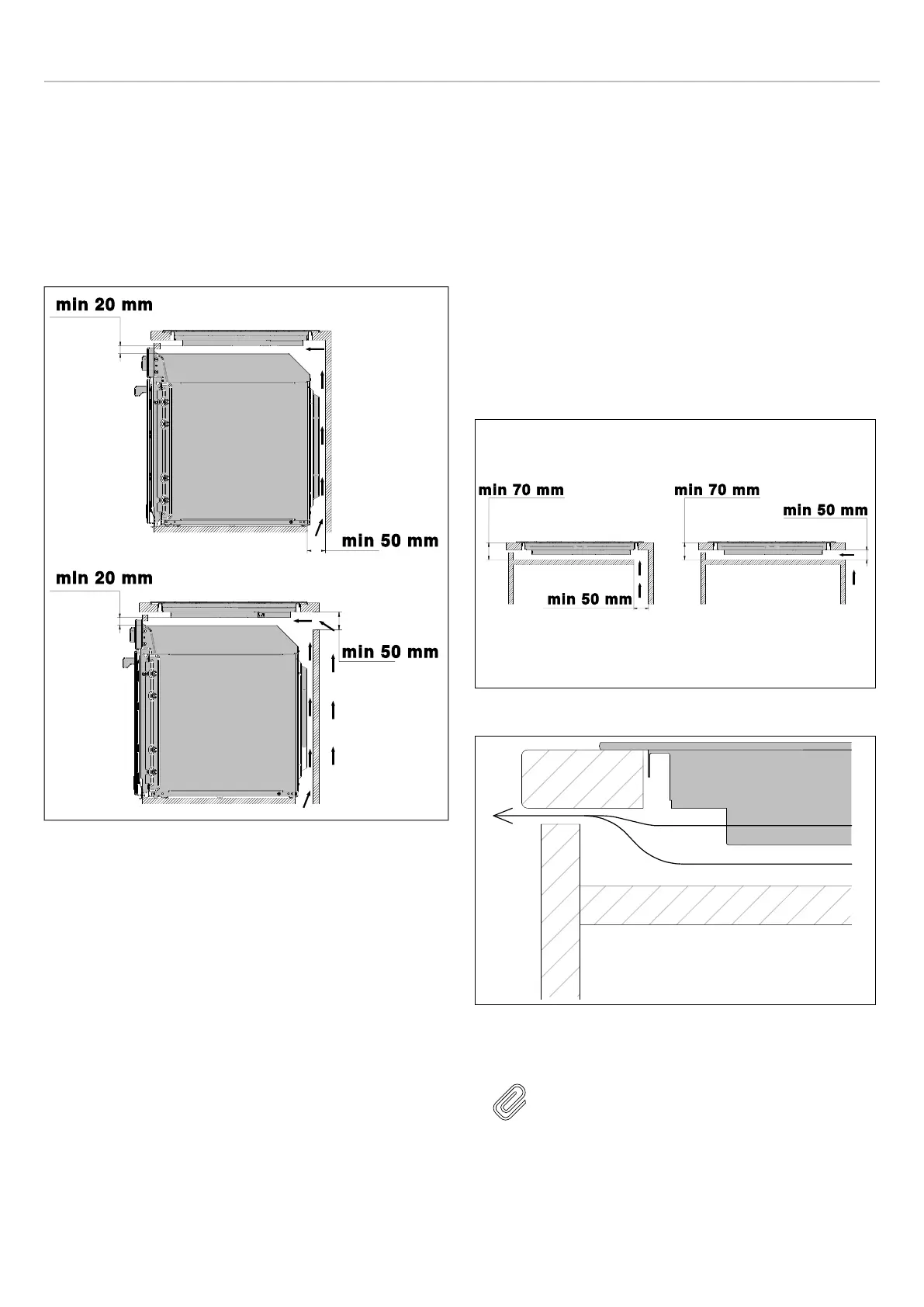 min 20 mm

min 50 mm

min 20 mm

min 50 mm

min 70 mm

min 50 mm

min 70 mm

min 50 mm