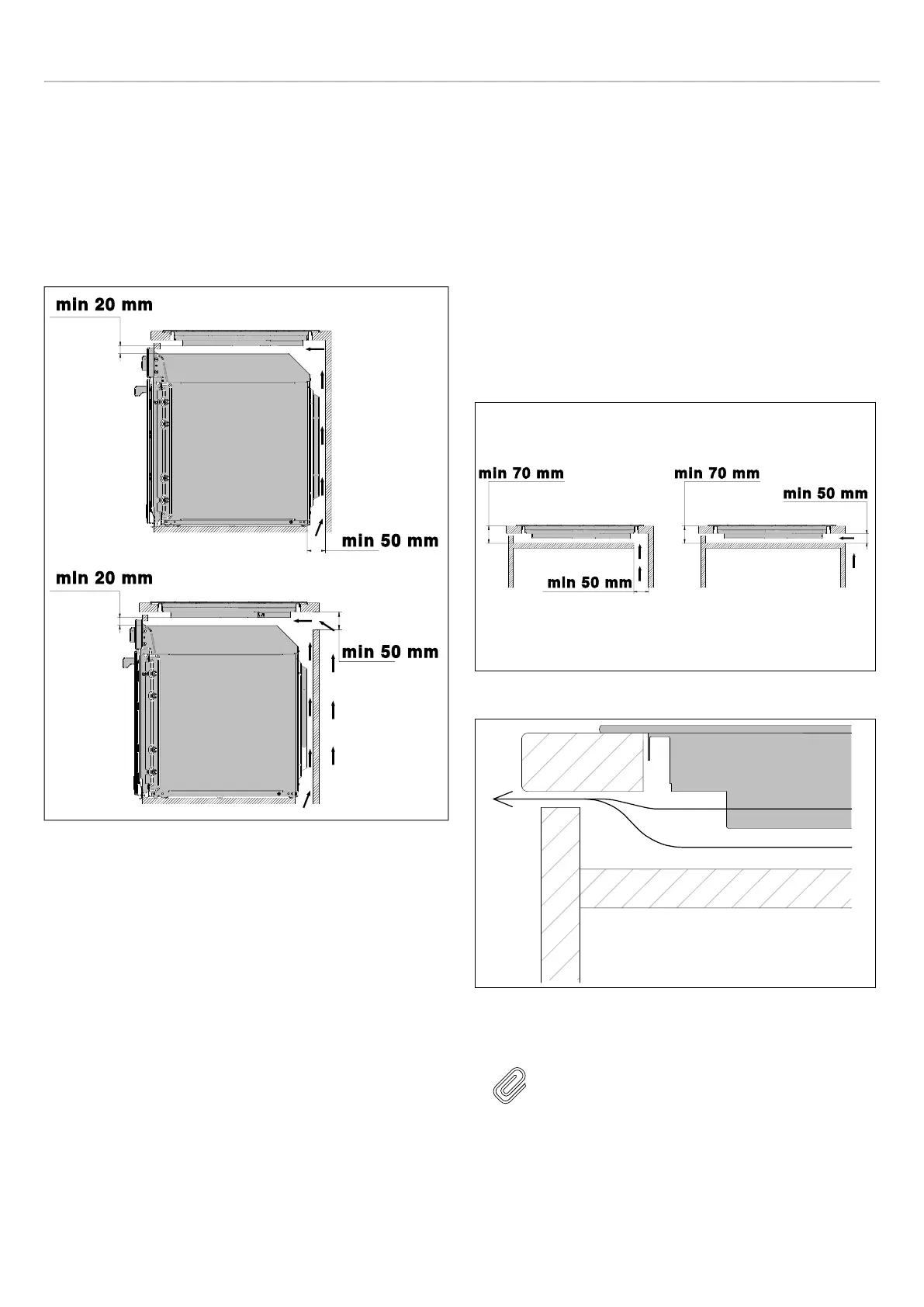 min 20 mm

min 50 mm

min 20 mm

min 50 mm

min 70 mm

min 50 mm

min 70 mm

min 50 mm