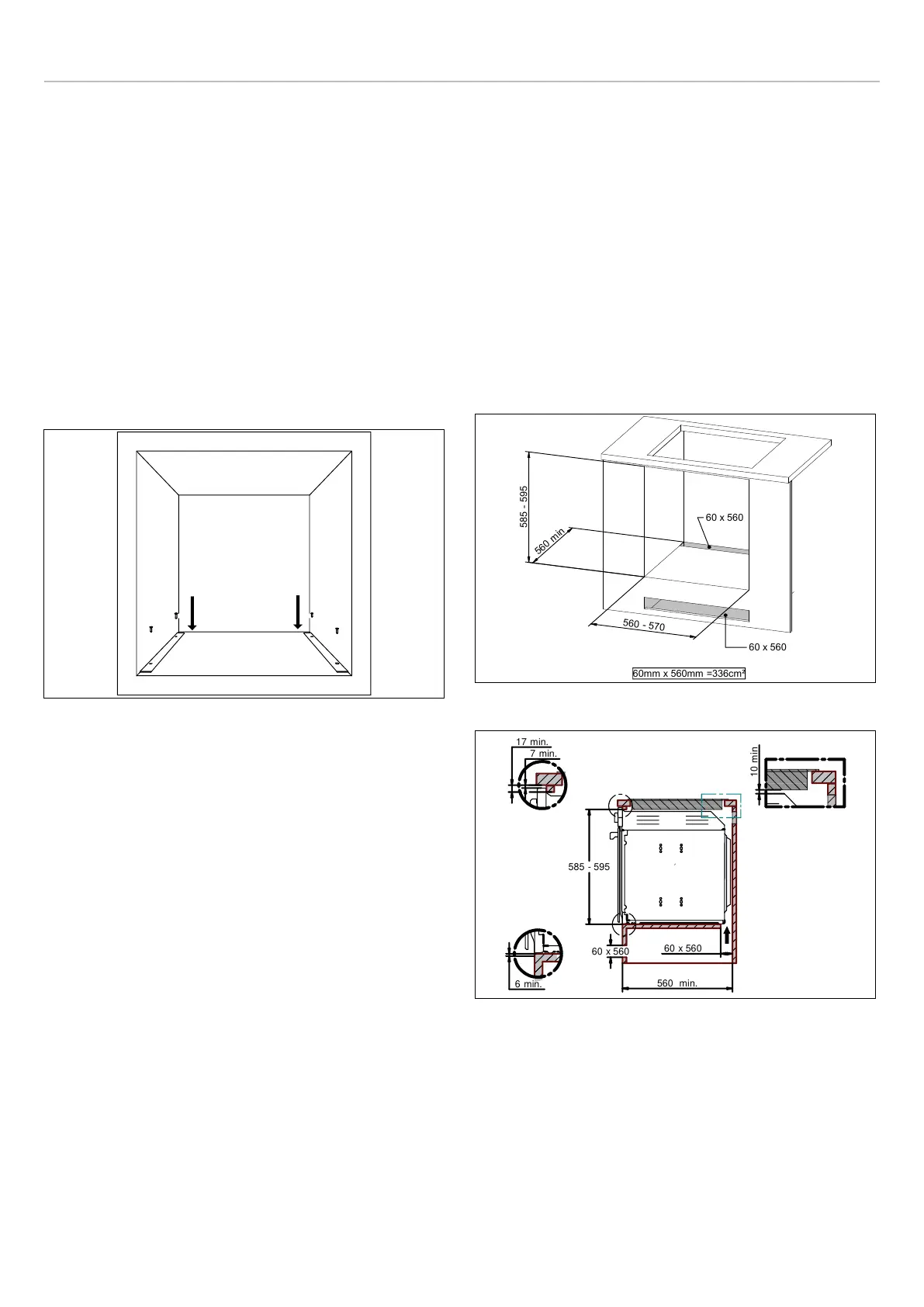 585 - 595
560 min.
60 x 560
560 - 570
60 x 560
60mm x 560mm =336cm²

17 min.
7 min.
10 min.
585 - 595
60 x 560
60 x 560
6 min.
560 min.