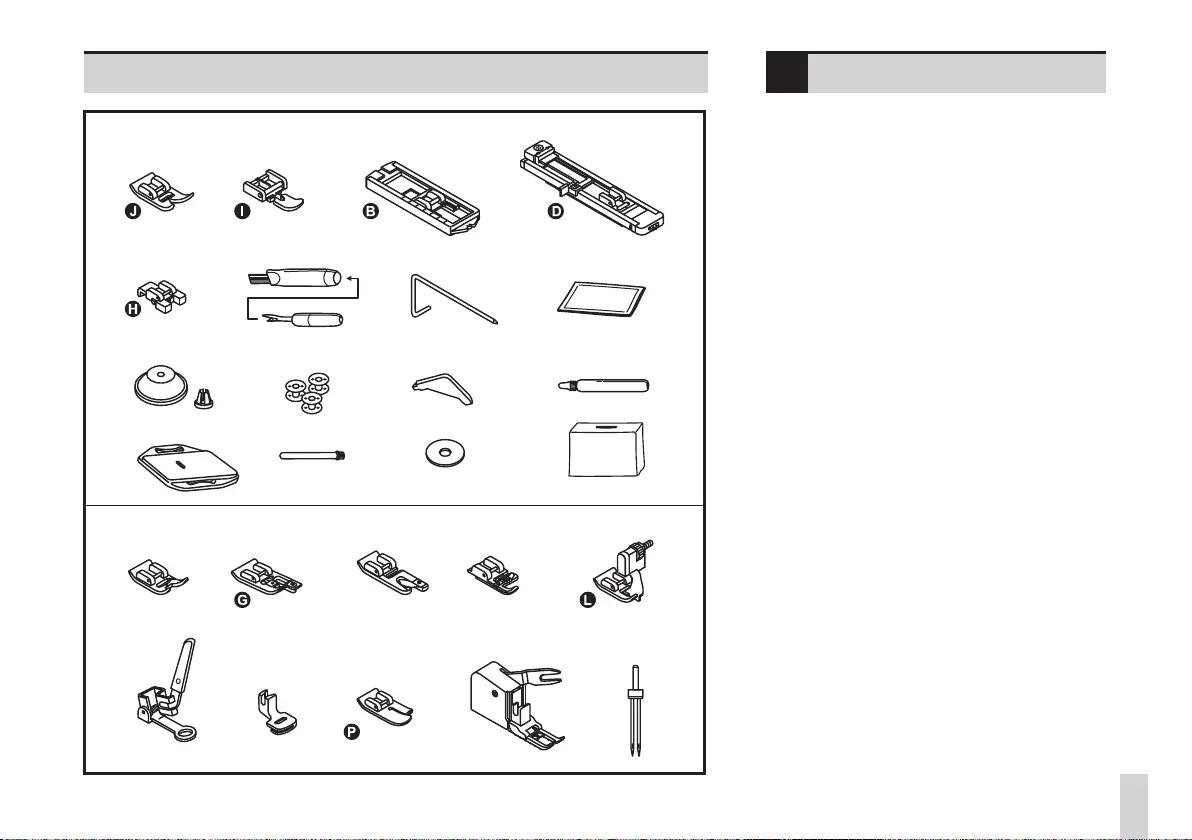 J I B D

H

G L

P