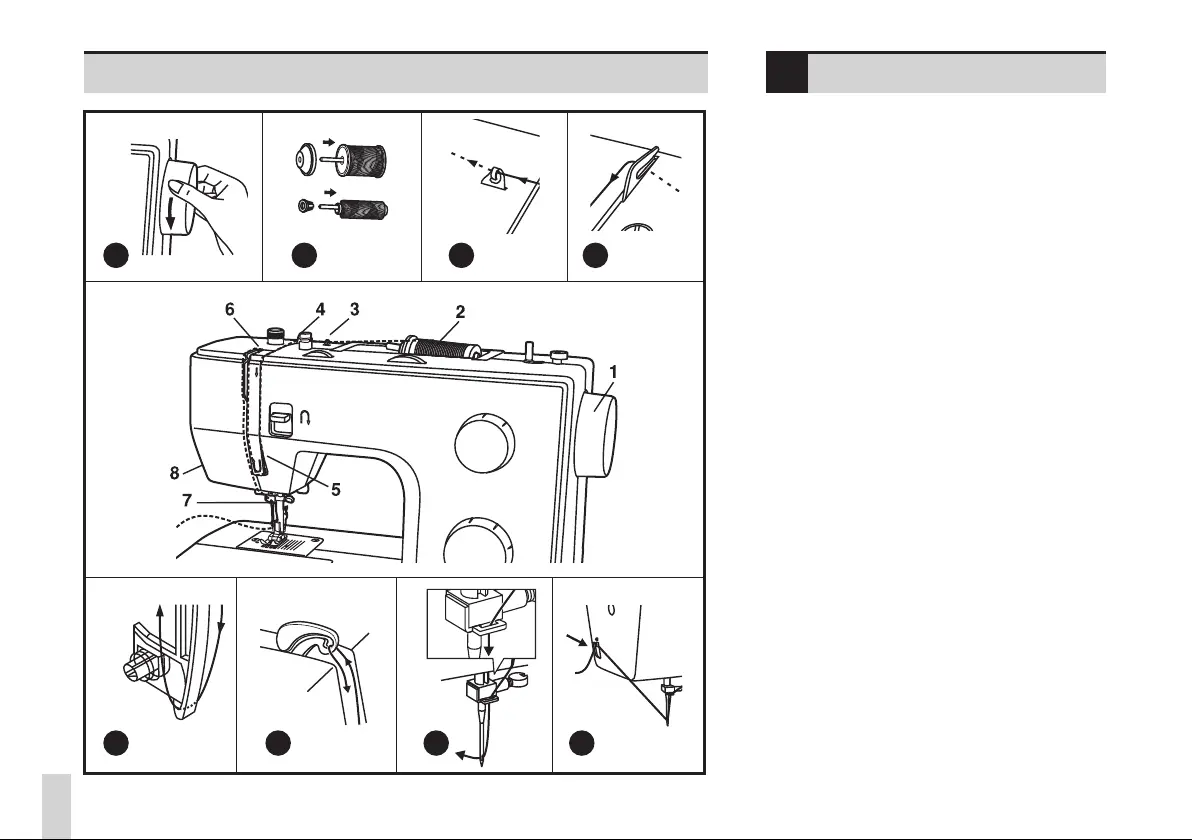 6
4
3
2
1
8
5
7