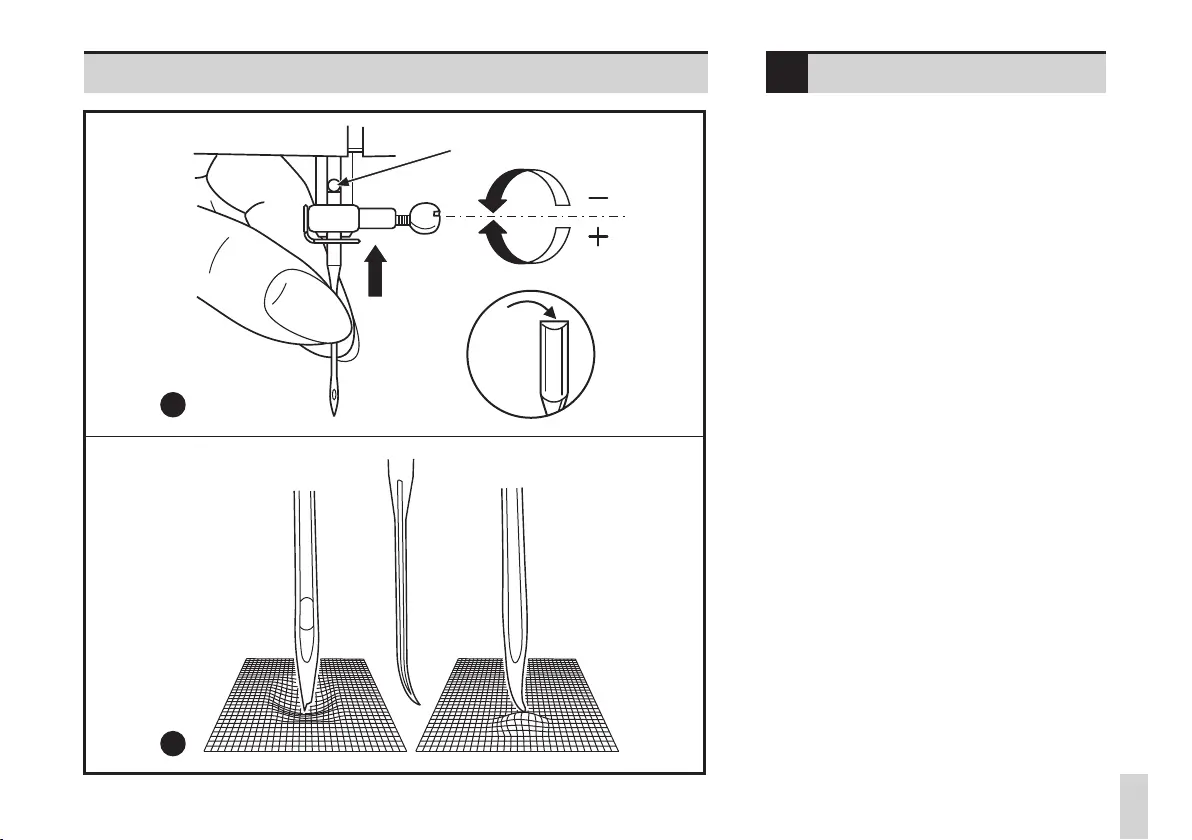 −

+