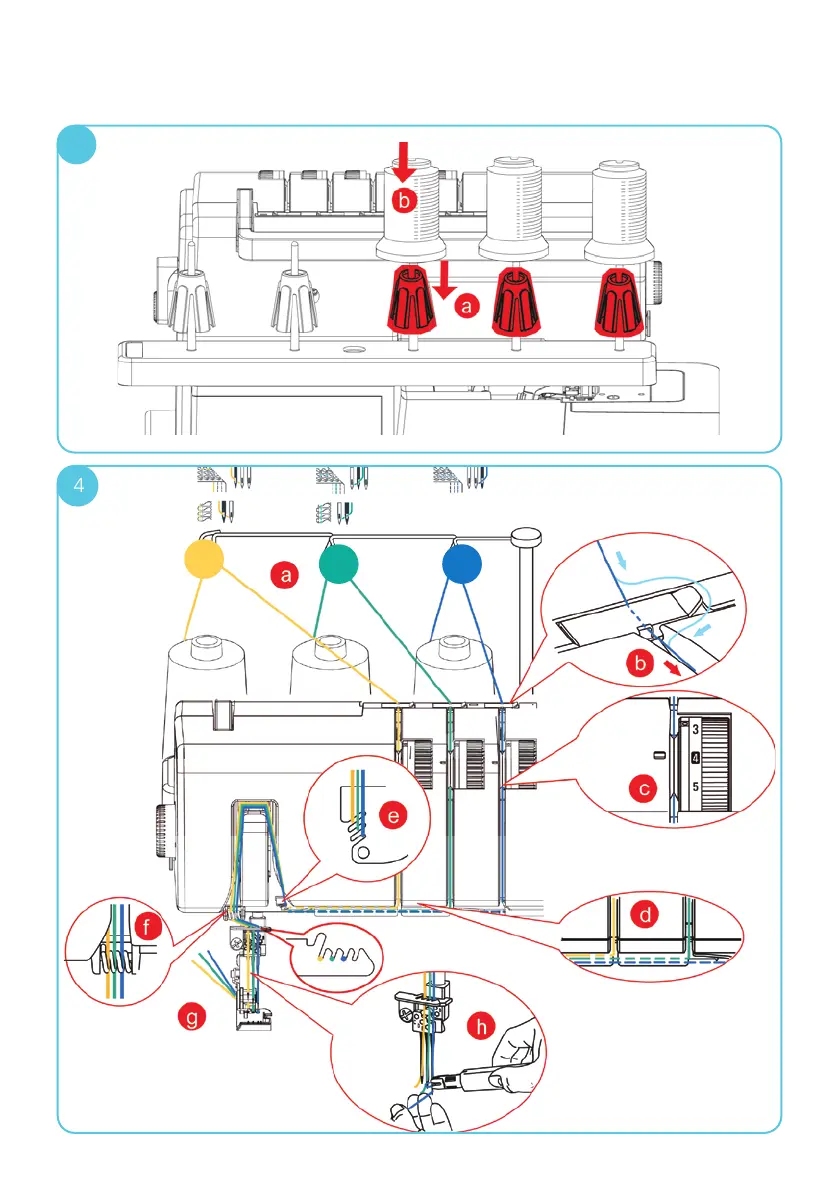 b

a

4

a

b

3
4
5

c

e

d

f

g

h