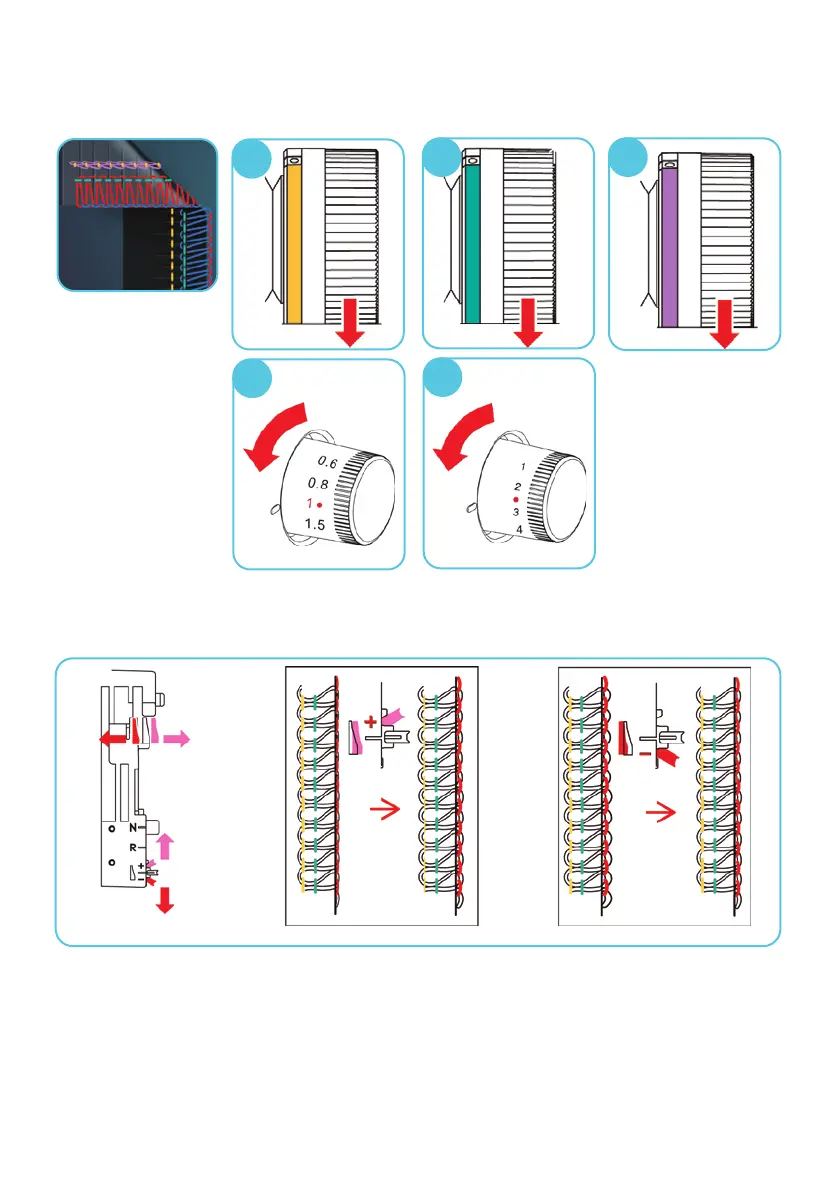 0.6
0.8
1
1.5

1
2
3
4

N
R
+
-

+

-