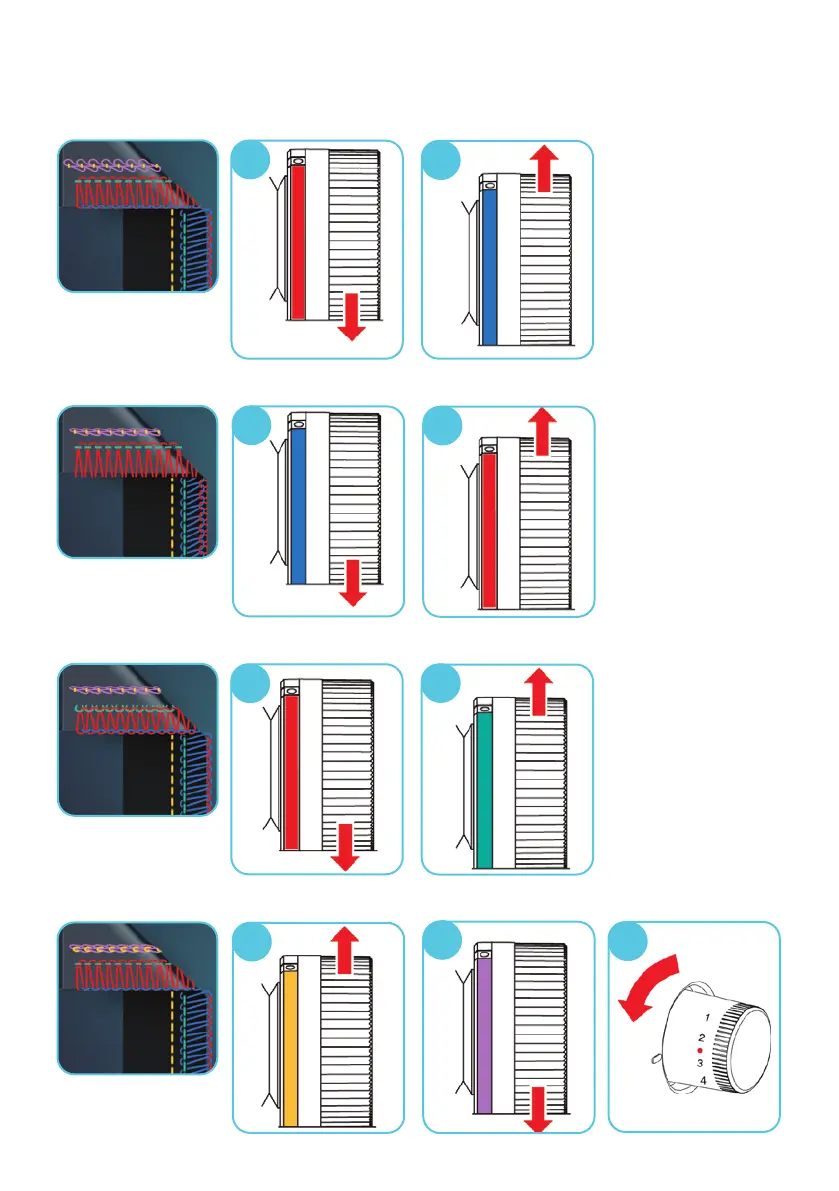 1
2
3
4