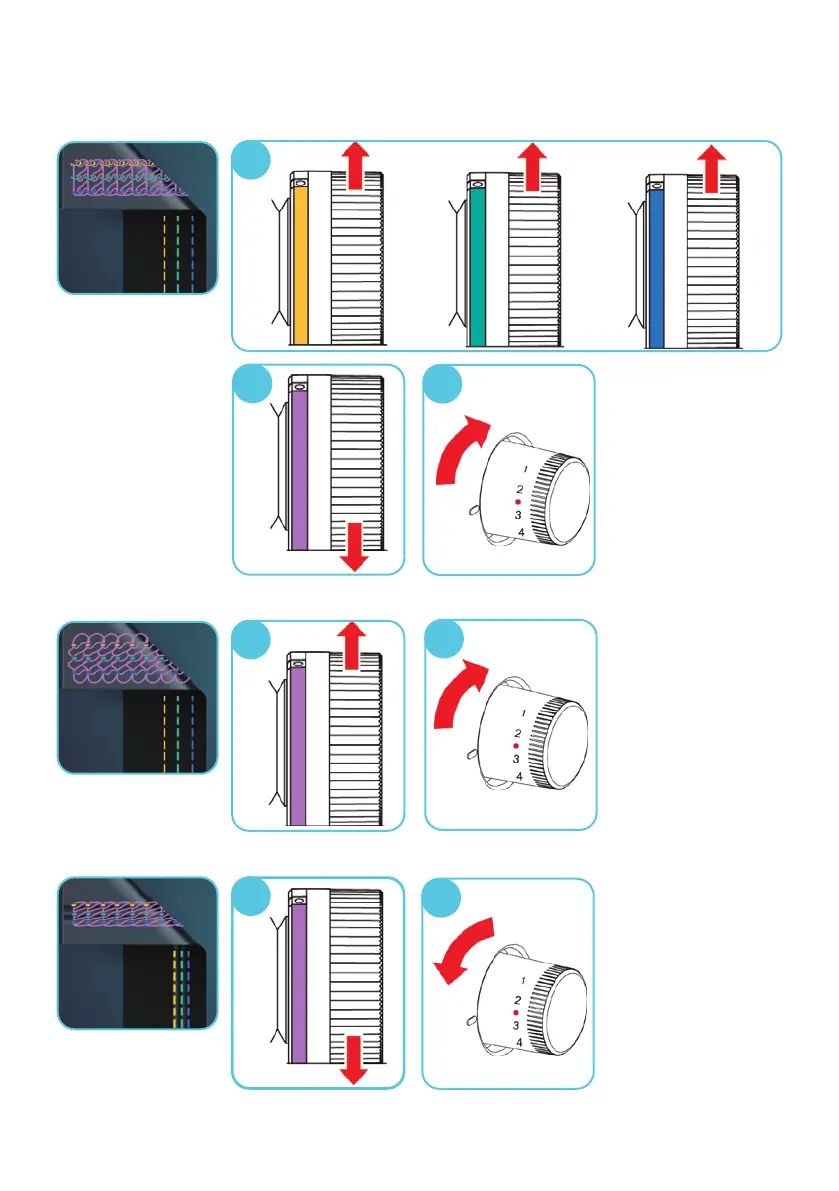 1
2
3
4

1
2
3
4

1
2
3
4