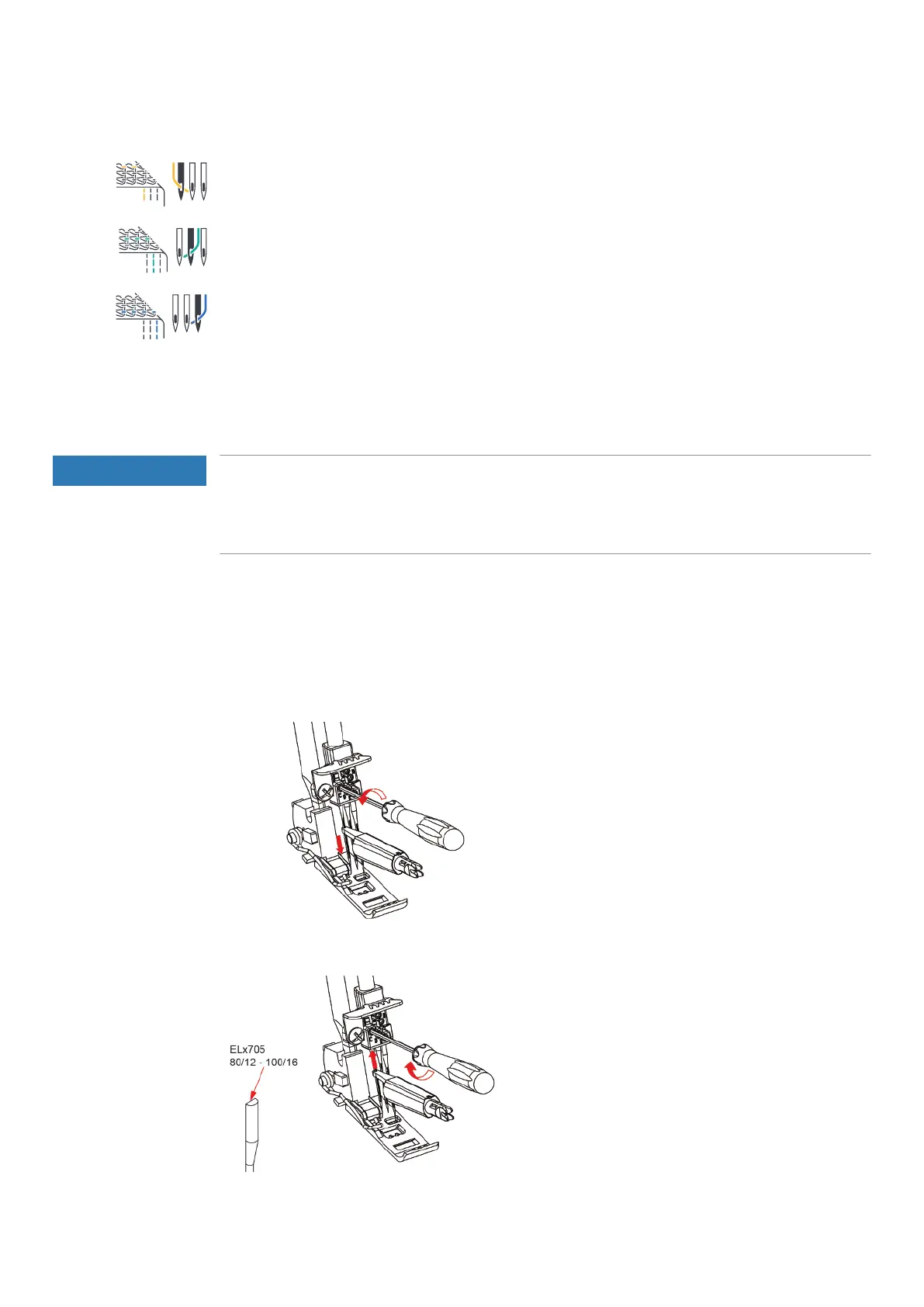 ELx705
80/12 - 100/16