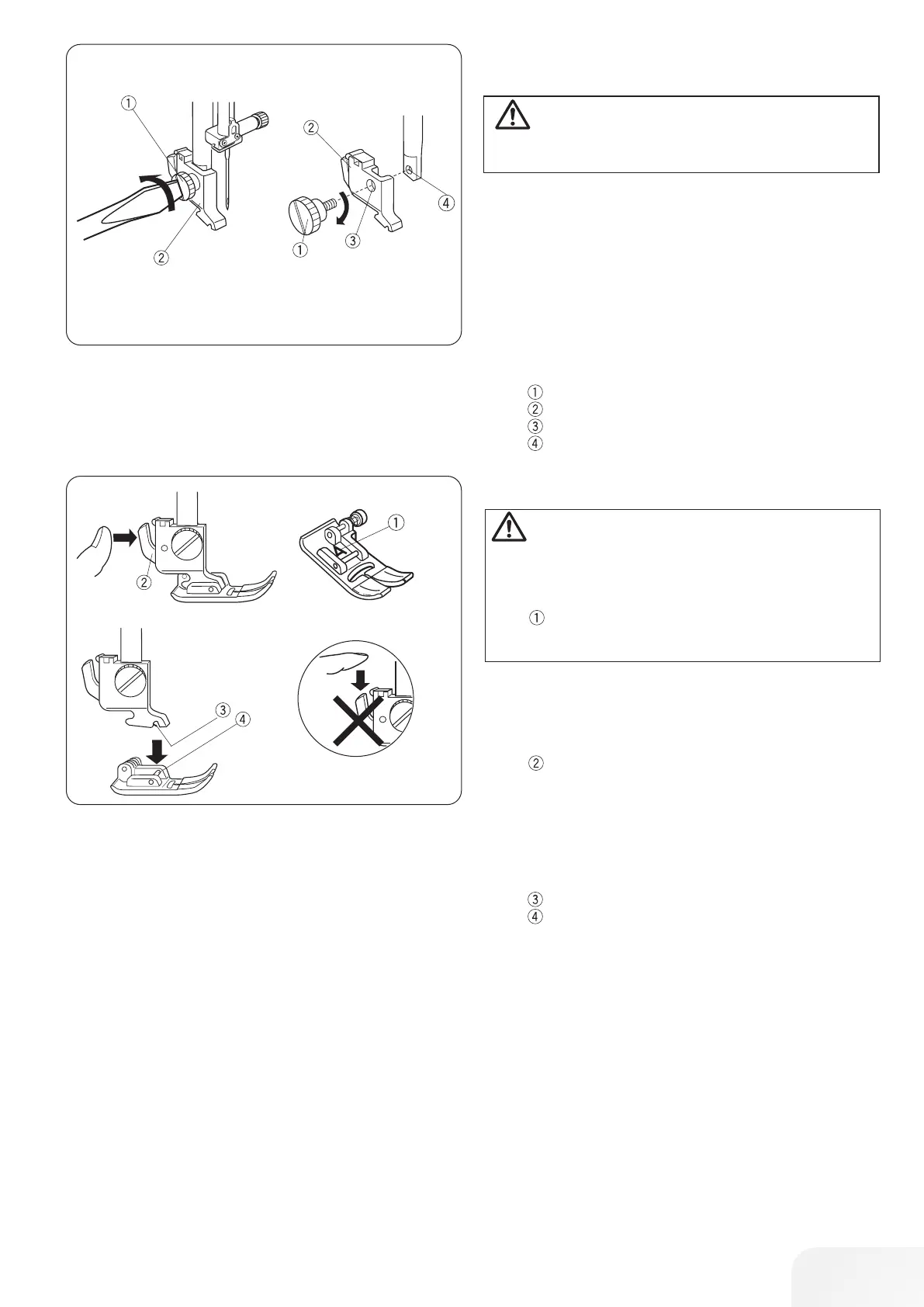 ①
②
①
②
③
④

①
②
③
④

②
①
③
④

①

②

③
④