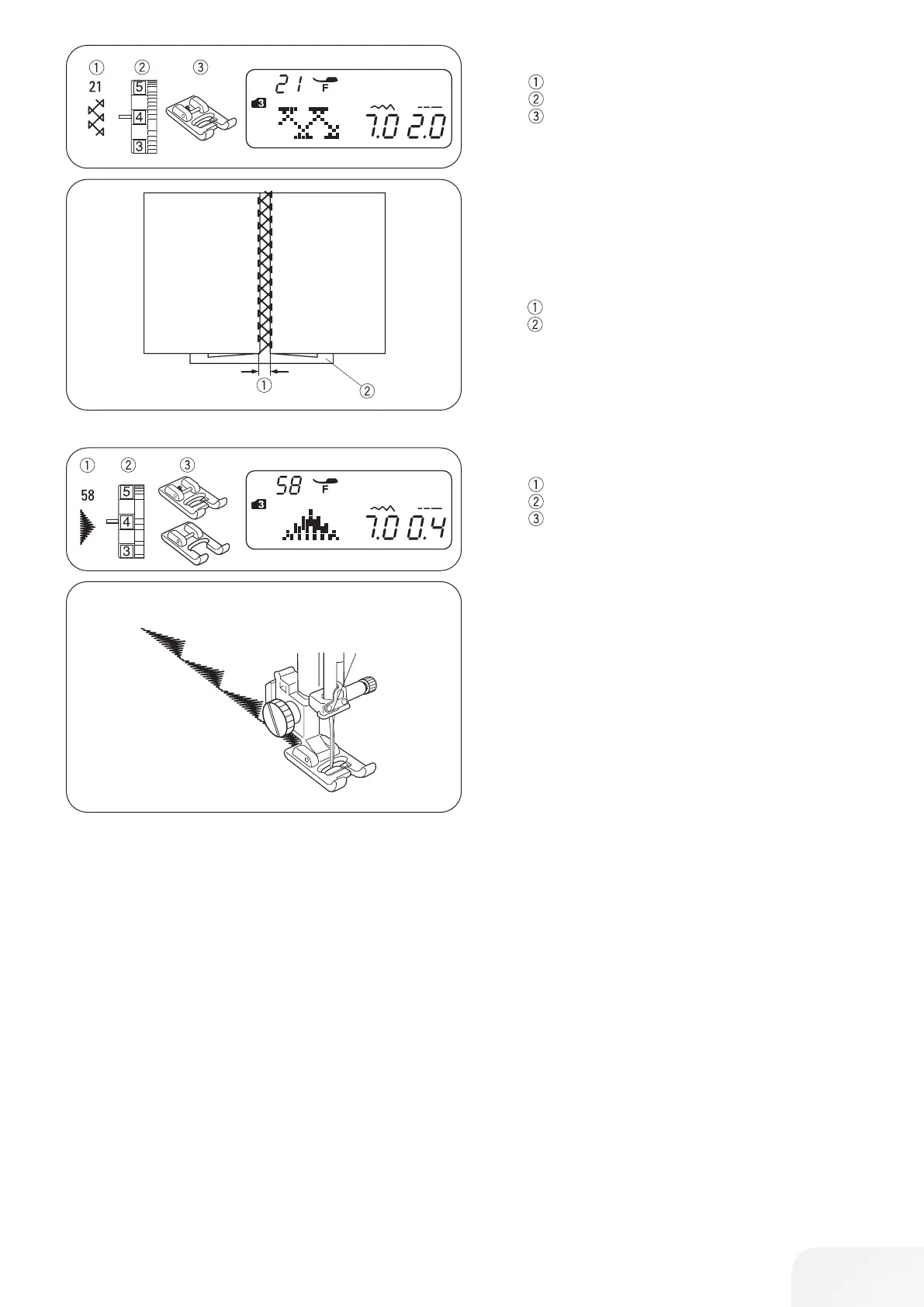 ①　②　③

21

5
4
3

21 F

3

7.0 2.0

①
②
③

①　②

①
②

①　②　③

58

5
4
3

58 F

3

7.0 0.4

①
②
③