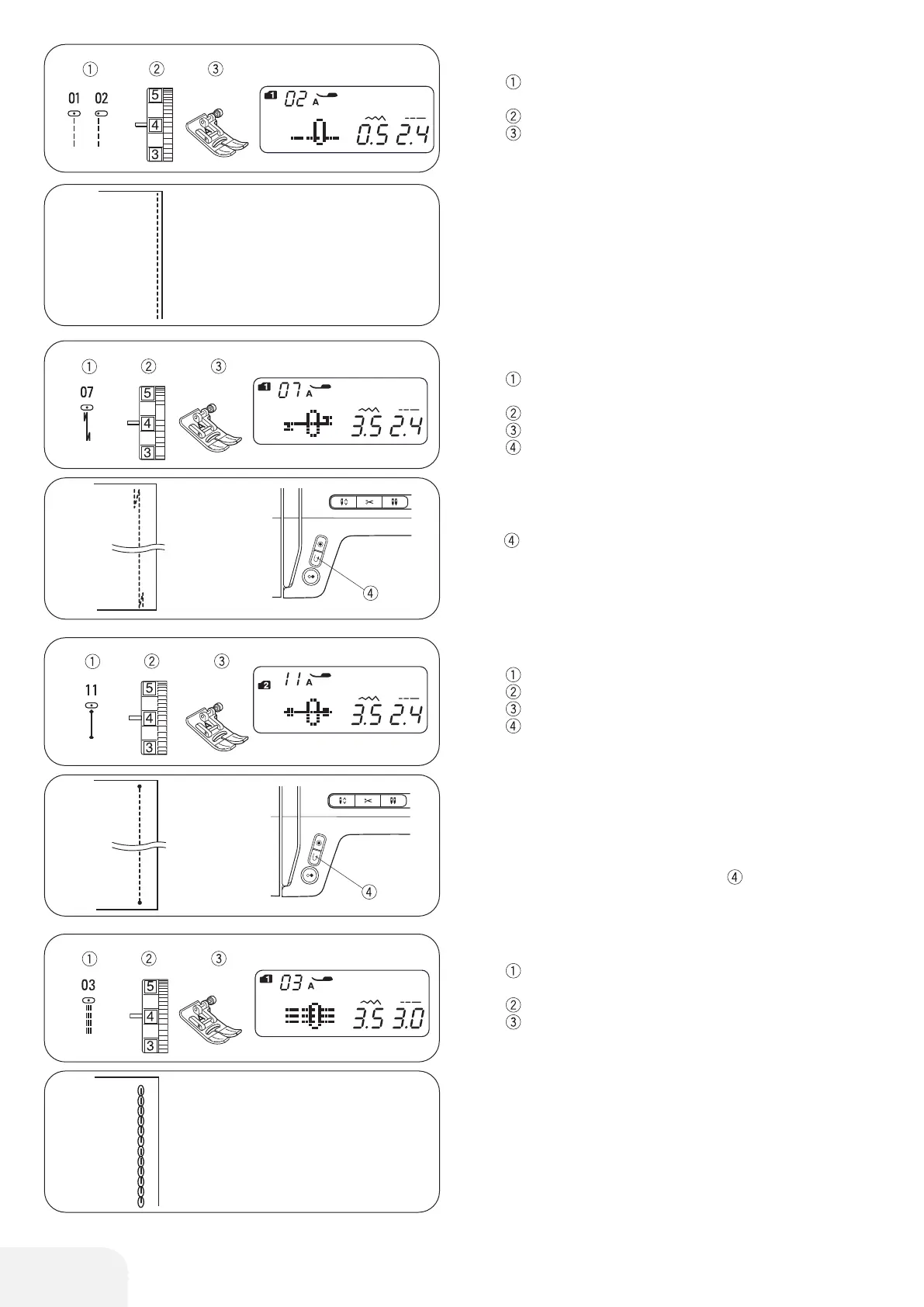 ① ② ③

01 02

5
4
3

02 A

0.5 2.4

①
②
③

① ② ③

07

5
4
3

07 A

3.5 2.4

①
②
③
④

④

④

① ② ③

11

5
4
3

11 A

3.5 2.4

①
②
③
④

④

④

① ② ③

03

5
4
3

03 A

3.5 3.0

①
②
③