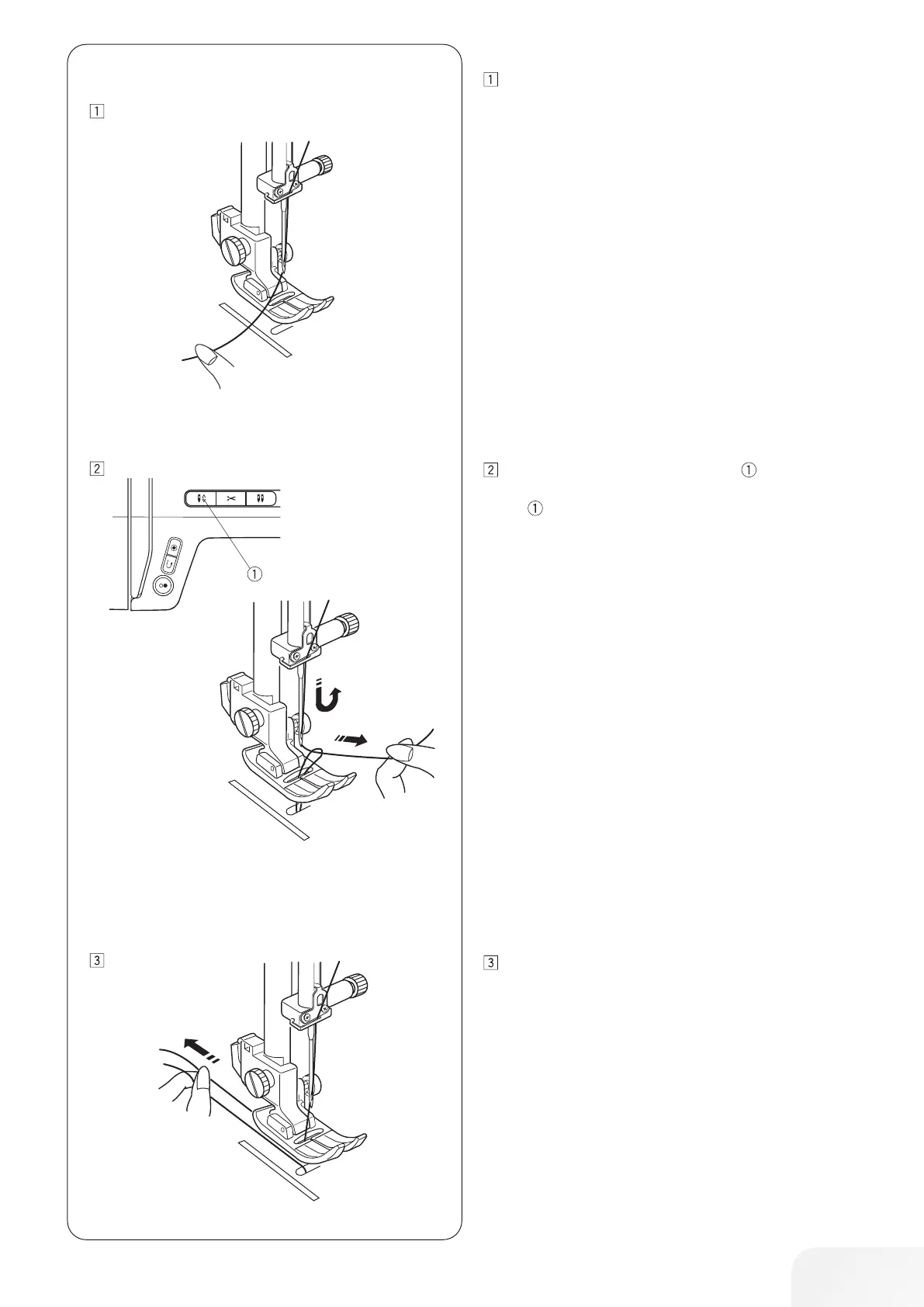 1

2

①

3

1

2 ①

①

3