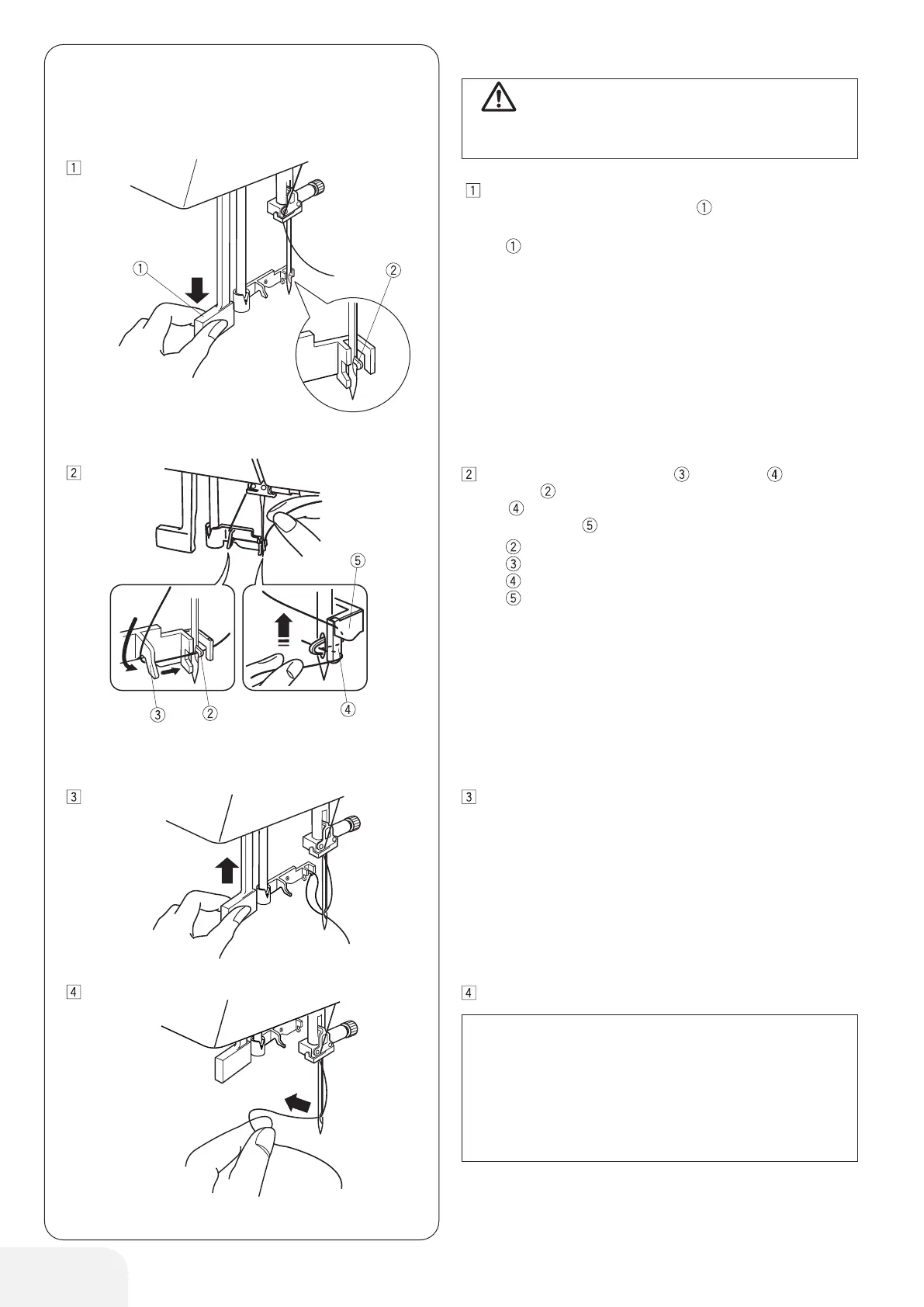 1

①

②

2

⑤

③ ②

④

3

4

1
①
①

2 ③ ④
②
④
⑤
②
③
④
⑤

3

4