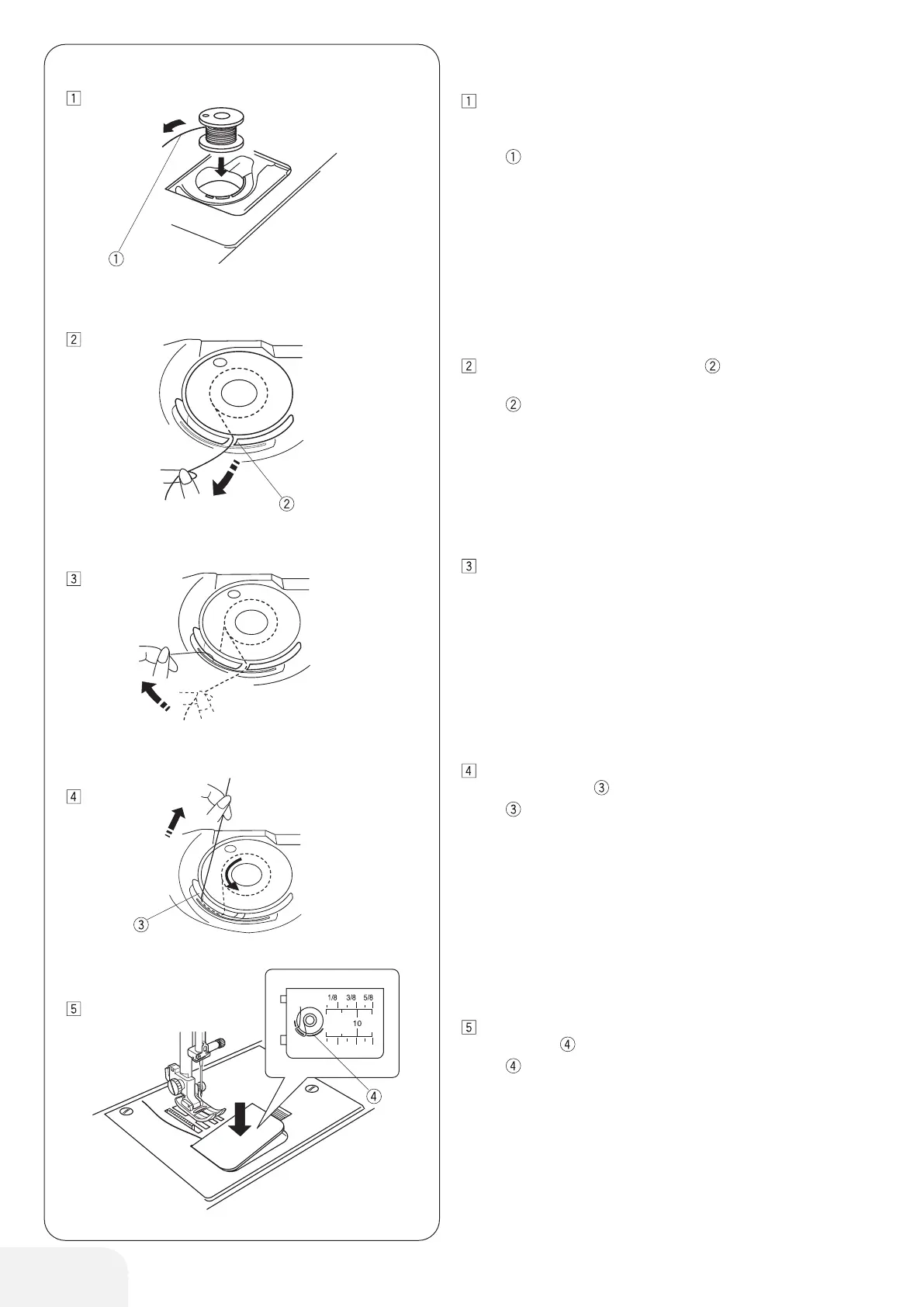 1

①

2

②

3

4

③

5

1/8 3/8 5/8

10

④

1

①

2 ②

②

3

4

③

③

5

④

④