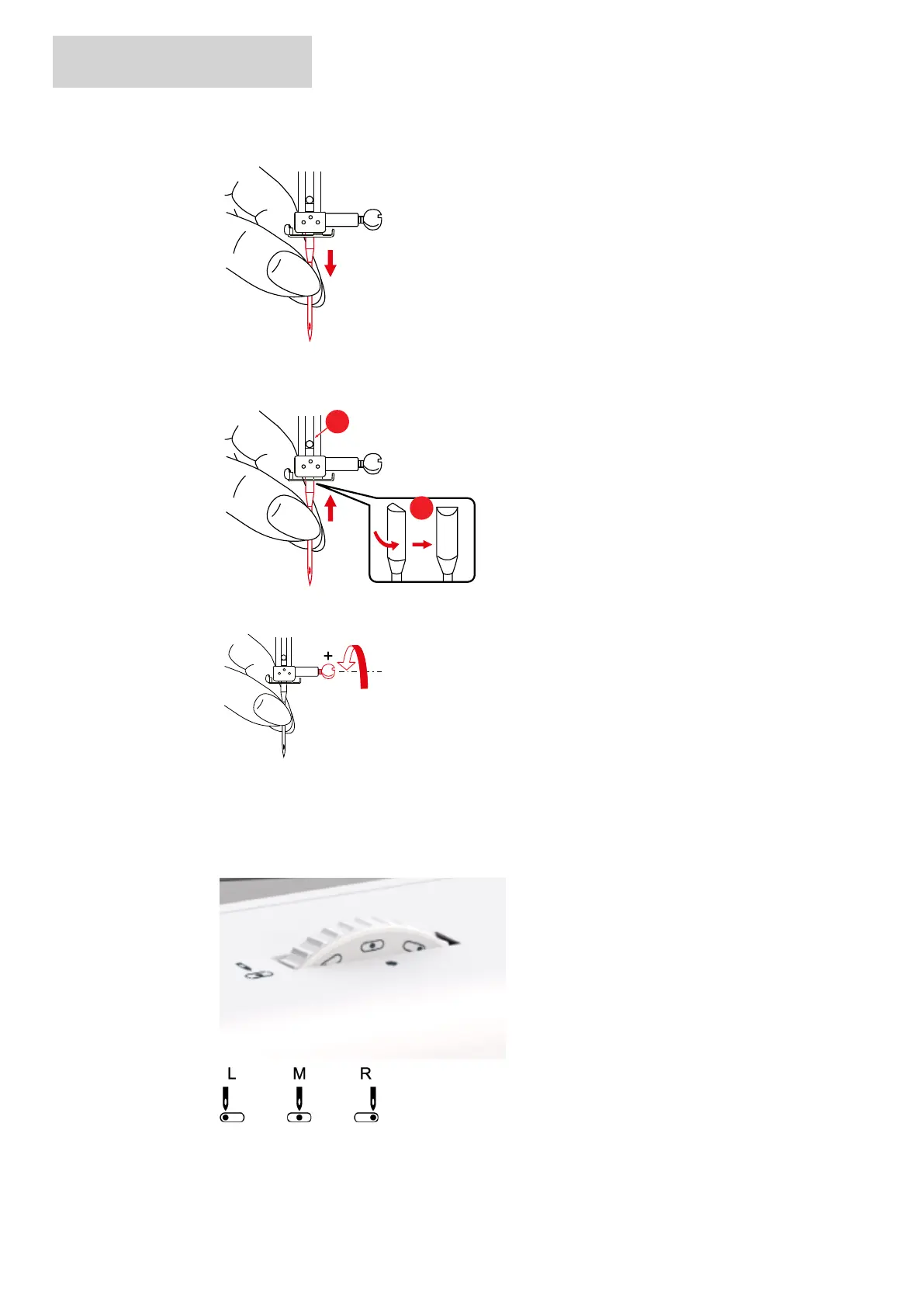 +

L M R