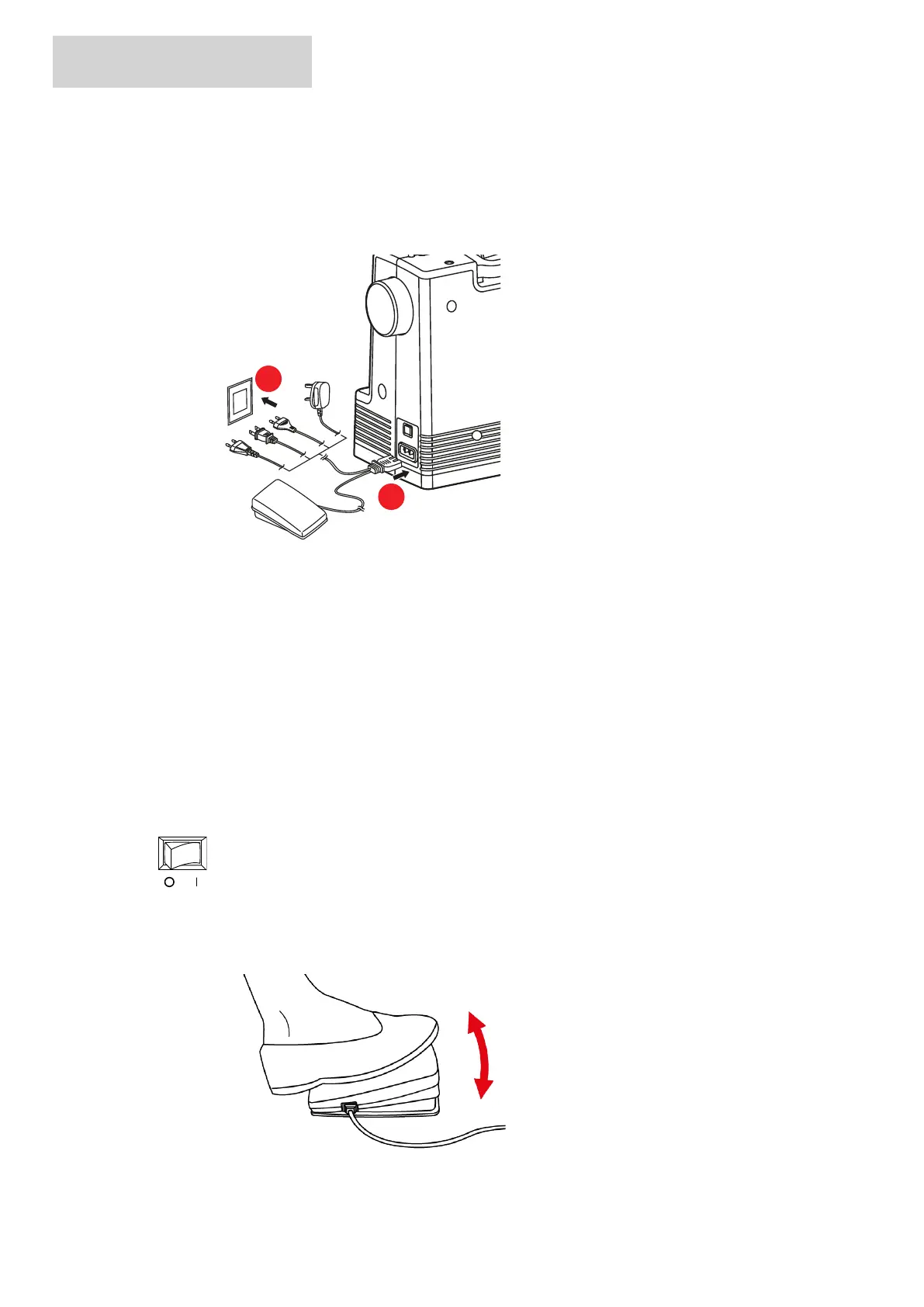 O I