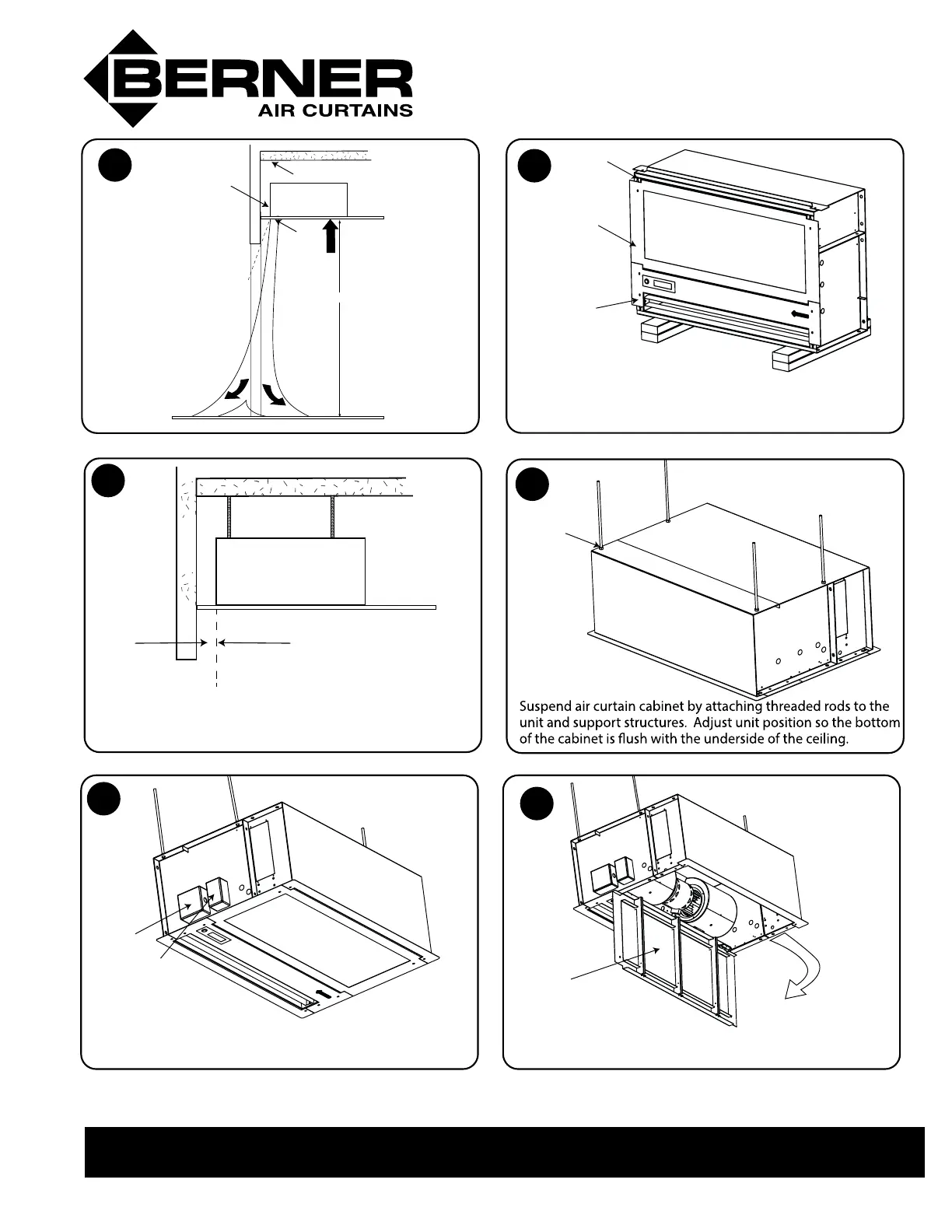 BERNER
AIR CURTAINS

Suspend air curtain cabinet by attaching threaded rods to the unit and support structures. Adjust unit position so the bottom of the cabinet is flush with the underside of the ceiling.