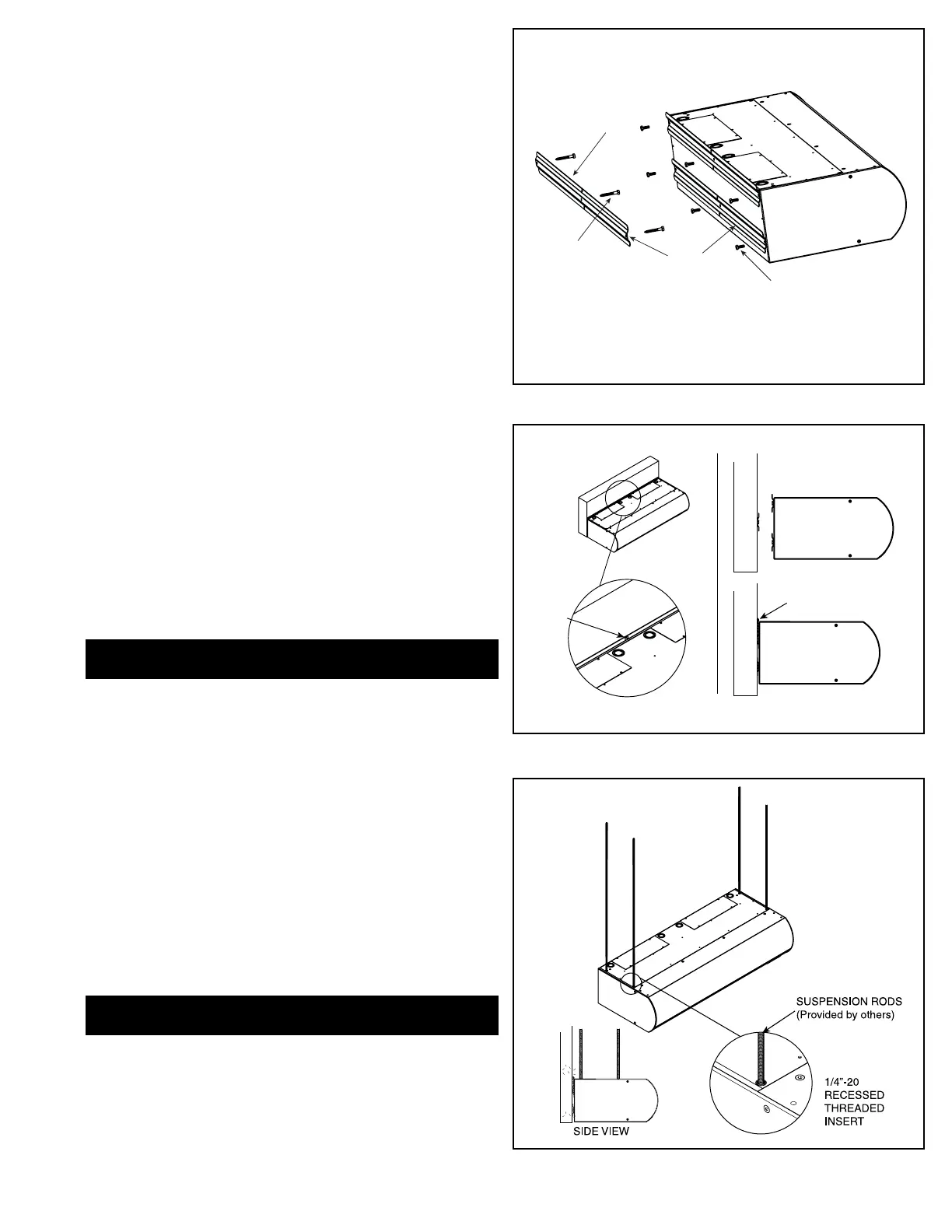 SUSPENSION RODS
(Provided by others)

1/4"-20
RECESSED
THREADED
INSERT

SIDE VIEW