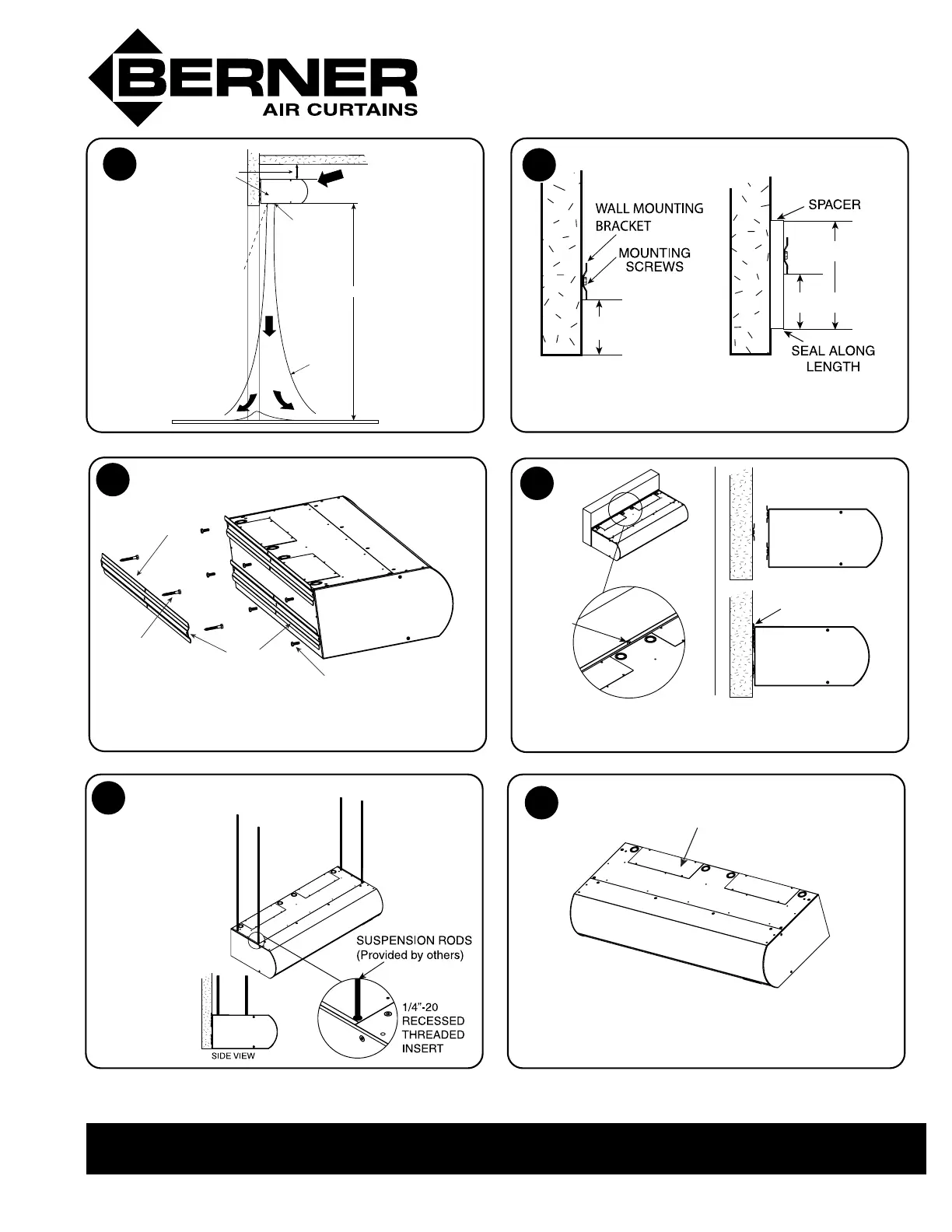 BERNER
AIR CURTAINS

WALL MOUNTING BRACKET

MOUNTING SCREWS

SPACER

SEAL ALONG LENGTH

SUSPENSION RODS (Provided by others)

1/4"-20 RECESSED THREADED INSERT

SIDE VIEW