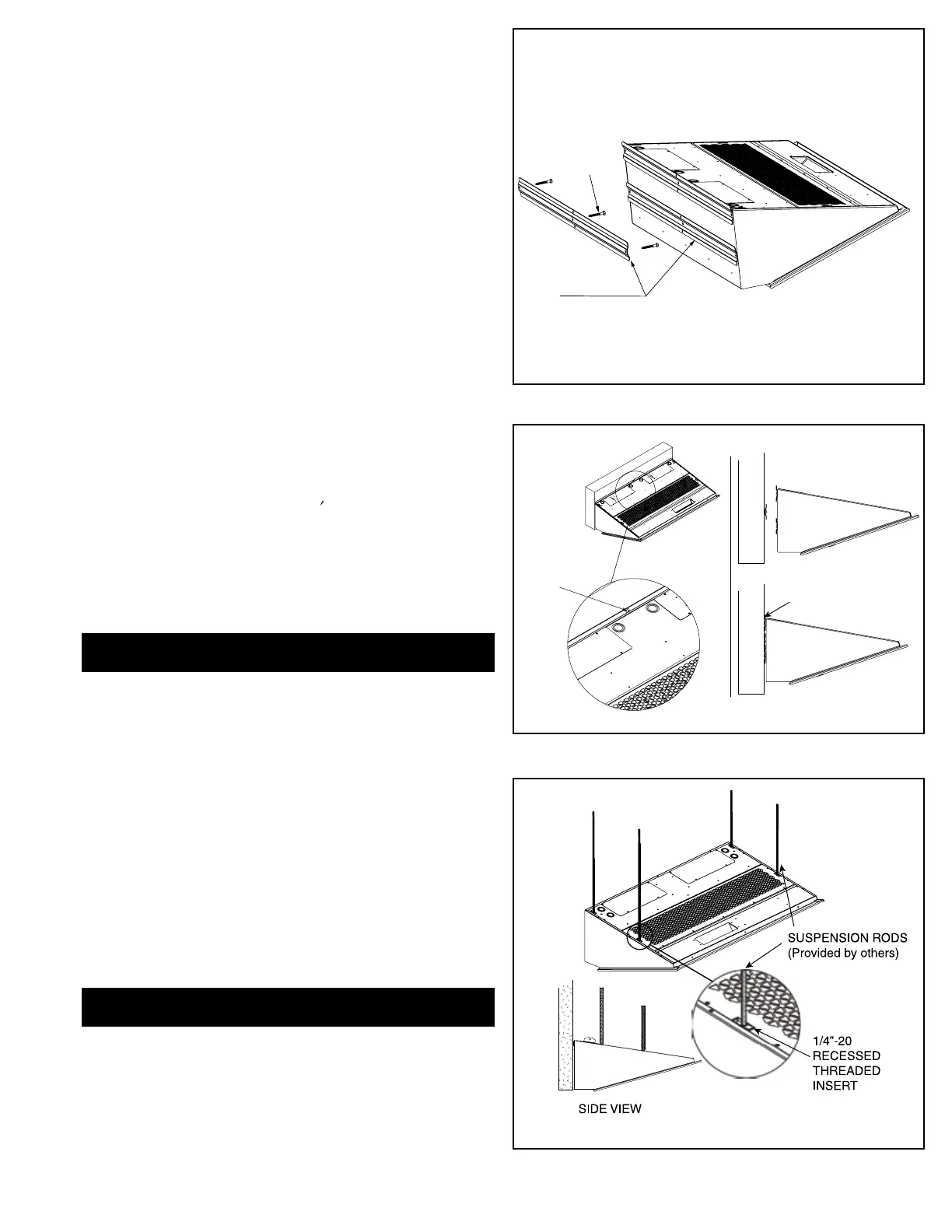 SUSPENSION RODS
(Provided by others)

1/4"-20
RECESSED
THREADED
INSERT

SIDE VIEW