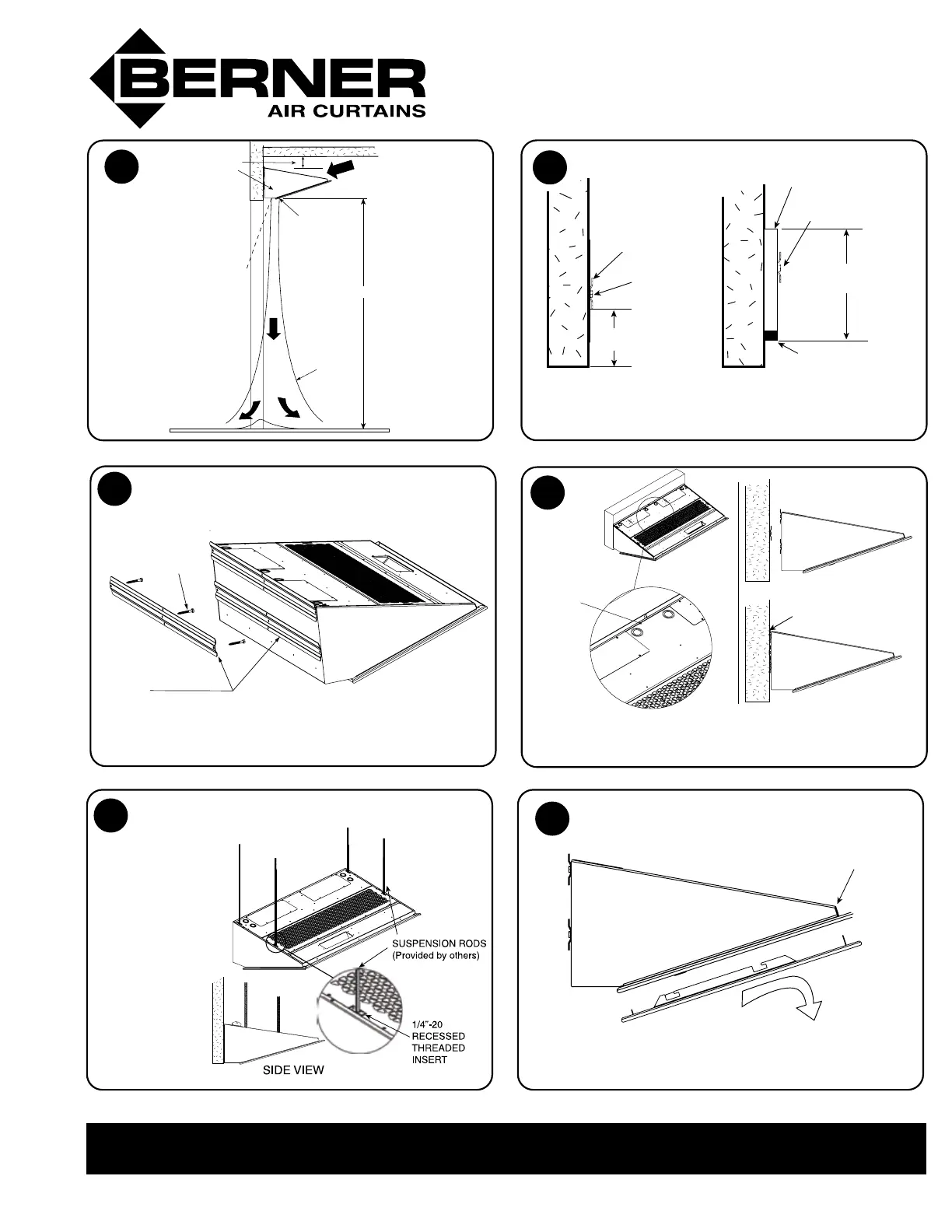 BERNER
AIR CURTAINS

SUSPENSION RODS (Provided by others)

1/4"-20 RECESSED THREADED INSERT

SIDE VIEW