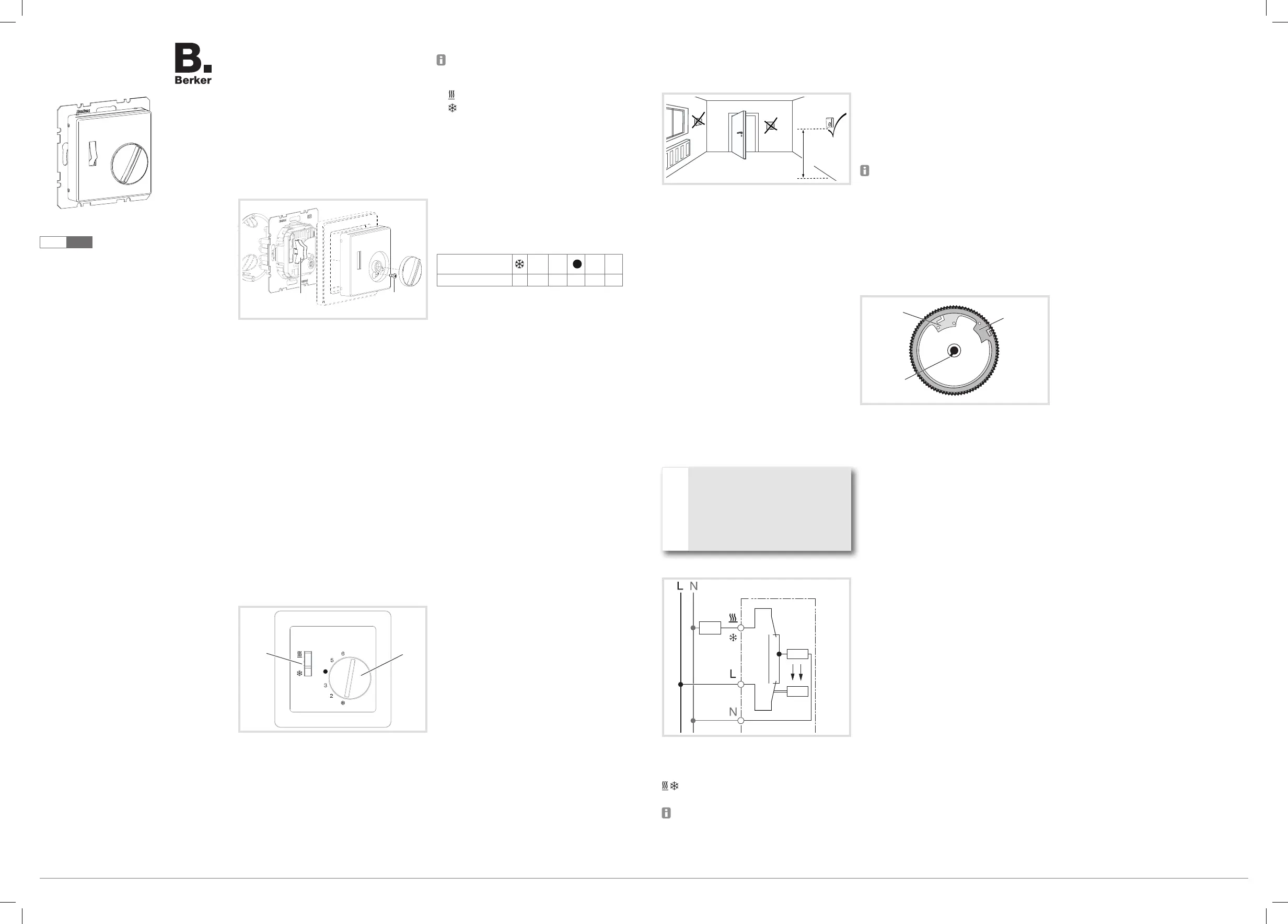 B.
Berker

6
5
3
2

L N

L

N