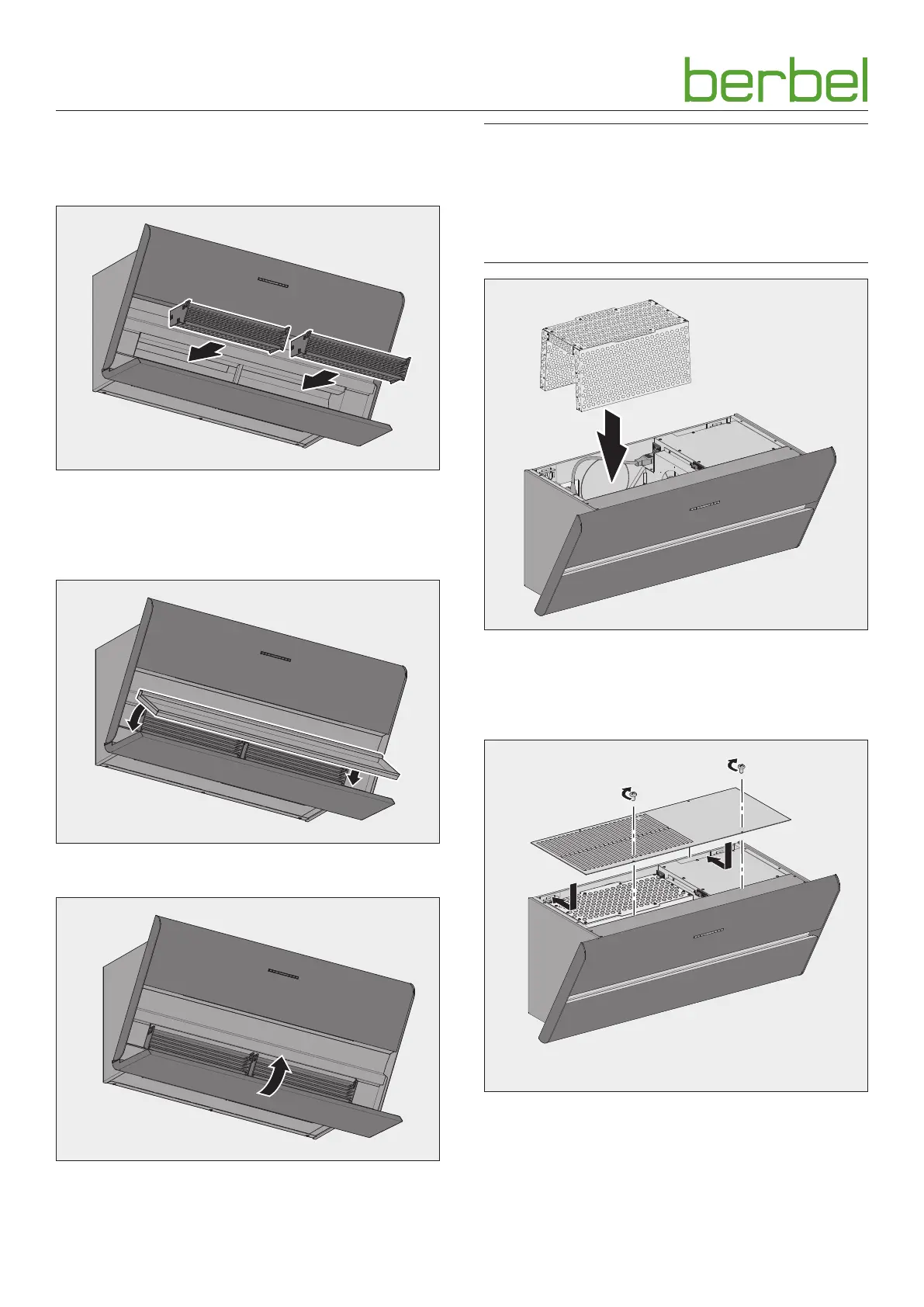 berbel