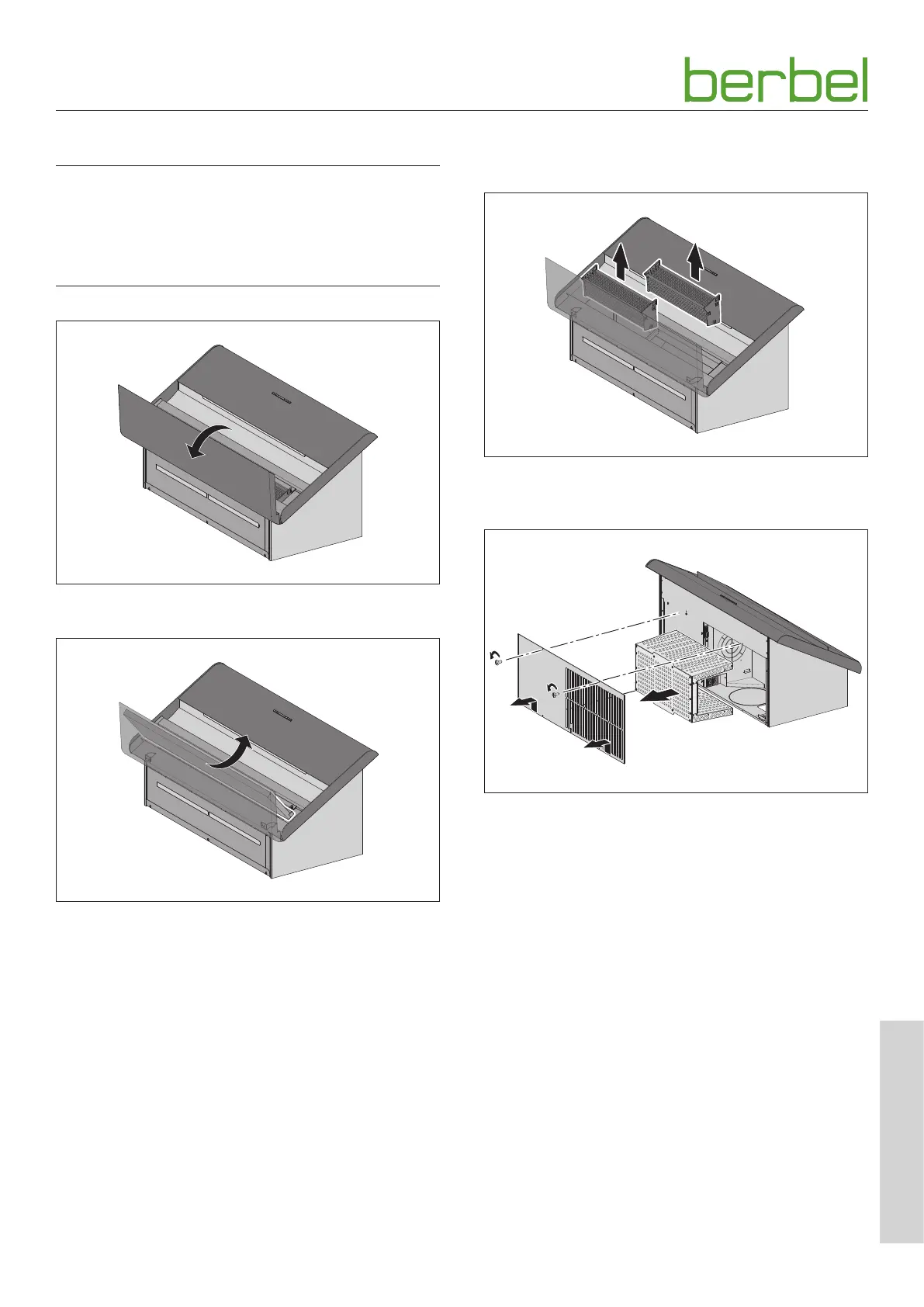 berbel