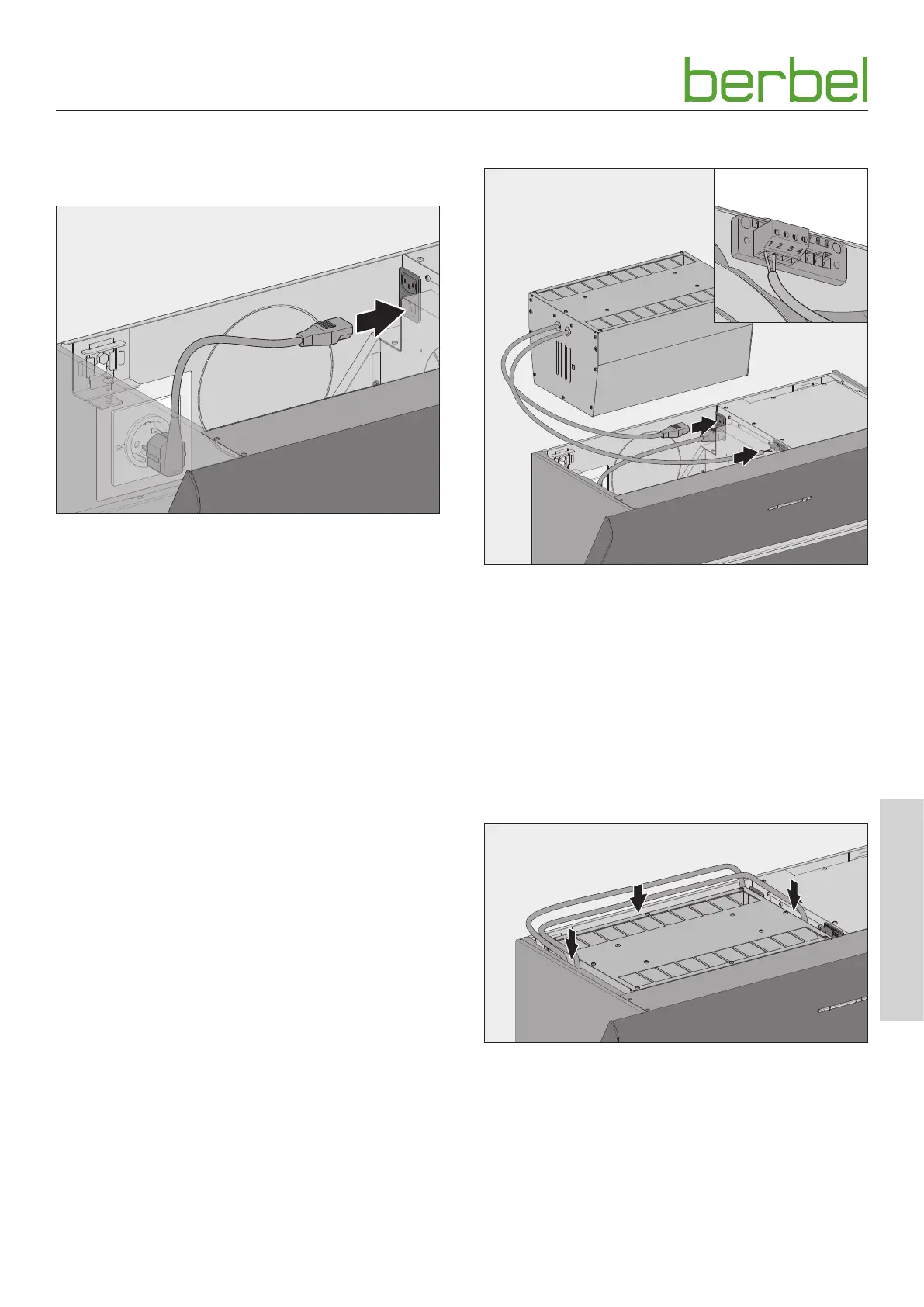 berbel

1 2 3 4