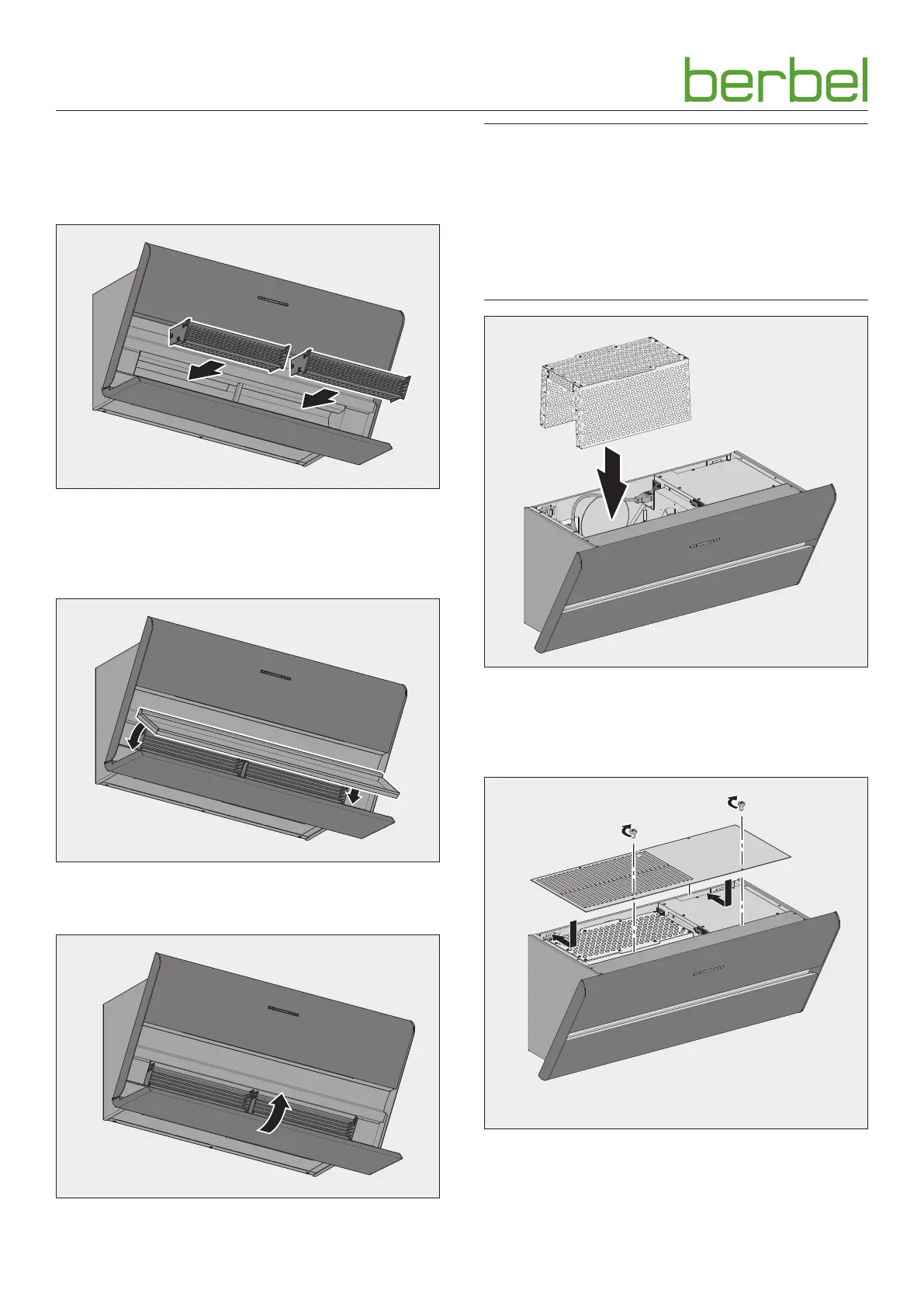 berbel